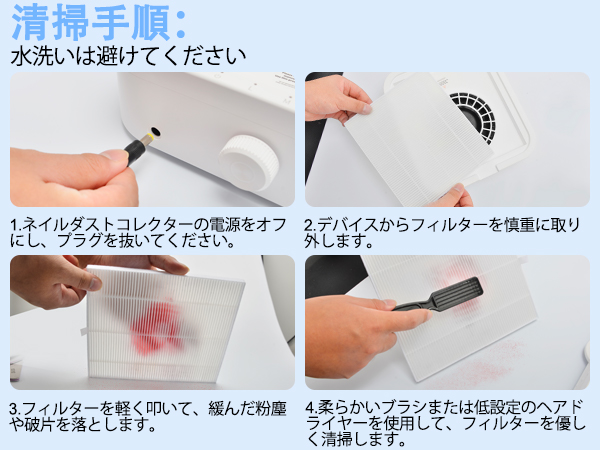 清掃手順:
水洗いは避けてください

1.ネイルダストコレクターの電源をオフにし、プラグを抜いてください。

2.デバイスからフィルターを慎重に取り外します。

3.フィルターを軽く叩いて、緩んだ粉塵や破片を落とします。

4.柔らかいブラシまたは低設定のヘアドライヤーを使用して、フィルターを優しく清掃します。