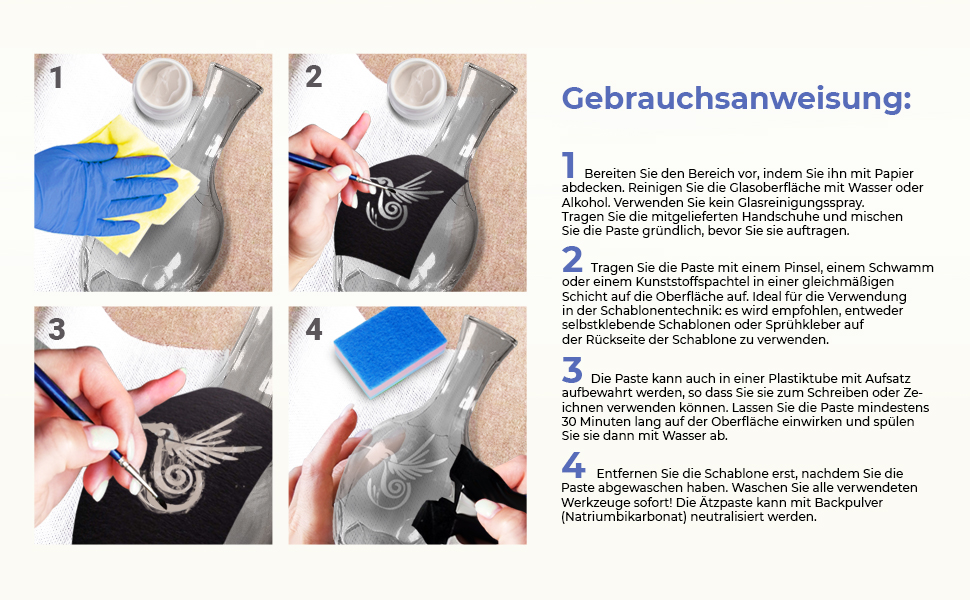 1

2

3

4

Gebrauchsanweisung:

1 Bereiten Sie den Bereich vor, indem Sie ihn mit Papier abdecken. Reinigen Sie die Glasoberfläche mit Wasser oder Alkohol. Verwenden Sie kein Glasreinigungsspray. Tragen Sie die mitgelieferten Handschuhe und mischen Sie die Paste gründlich, bevor Sie sie auftragen.

2 Tragen Sie die Paste mit einem Pinsel, einem Schwamm oder einem Kunststoffspachtel in einer gleichmäßigen Schicht auf die Oberfläche auf. Ideal für die Verwendung in der Schablonentechnik: es wird empfohlen, entweder selbstklebende Schablonen oder Sprühkleber auf der Rückseite der Schablone zu verwenden.

3 Die Paste kann auch in einer Plastiktube mit Aufsatz aufbewahrt werden, so dass Sie sie zum Schreiben oder Zeichnen verwenden können. Lassen Sie die Paste mindestens 30 Minuten lang auf der Oberfläche einwirken und spülen Sie sie dann mit Wasser ab.

4 Entfernen Sie die Schablone erst, nachdem Sie die Paste abgewaschen haben. Waschen Sie alle verwendeten Werkzeuge sofort! Die Ätzpaste kann mit Backpulver (Natriumbikarbonat) neutralisiert werden.