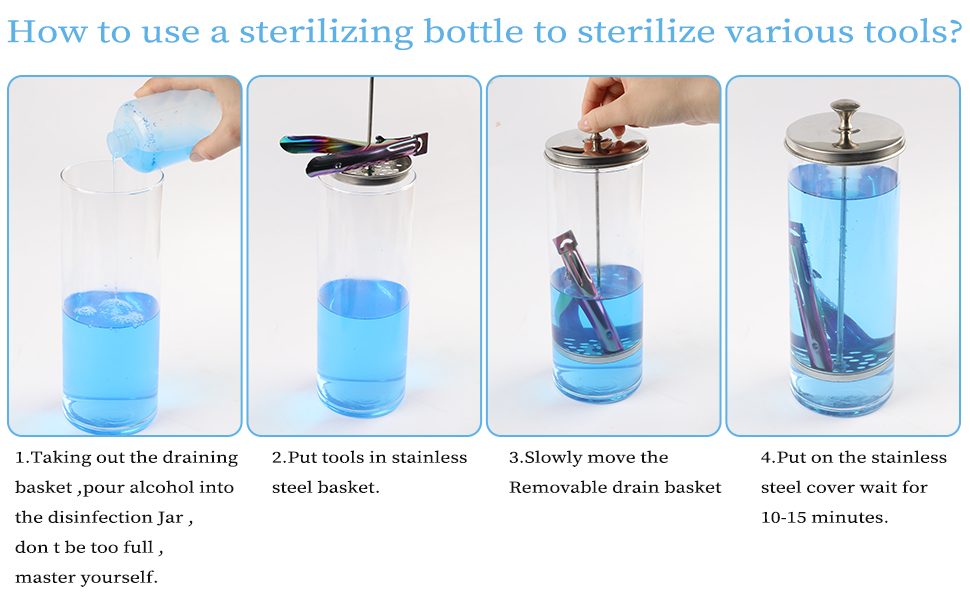 How to use a sterilizing bottle to sterilize various tools?

1.Taking out the draining basket ,pour alcohol into the disinfection Jar , don t be too full , master yourself.

2.Put tools in stainless steel basket.

3.Slowly move the Removable drain basket

4.Put on the stainless steel cover wait for 10-15 minutes.