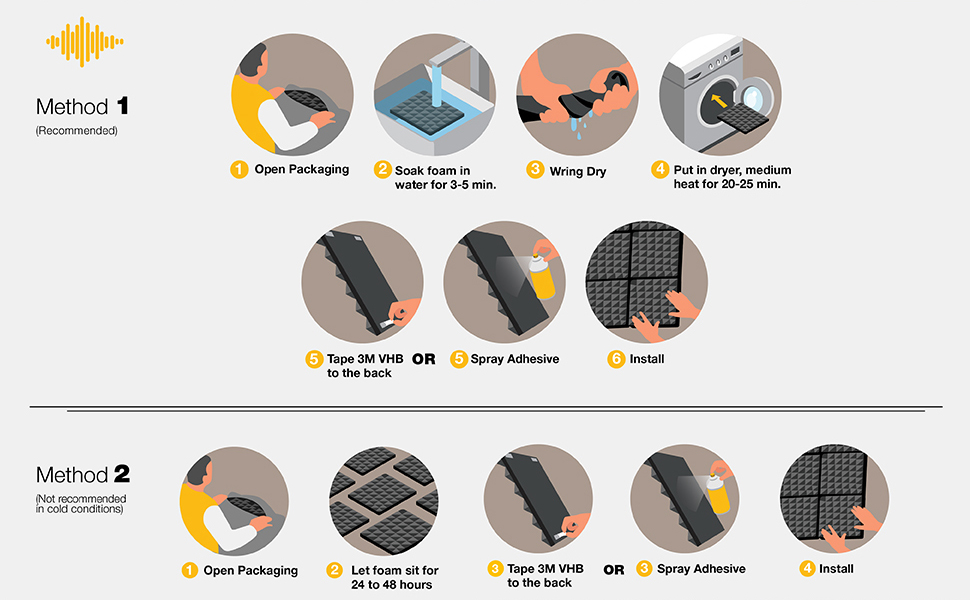 Method 1
(Recommended)

1 Open Packaging

2 Soak foam in water for 3-5 min.

3 Wring Dry

4 Put in dryer, medium heat for 20-25 min.

5 Tape 3M VHB to the back OR 5 Spray Adhesive

6 Install

Method 2
(Not recommended in cold conditions)

1 Open Packaging

2 Let foam sit for 24 to 48 hours

3 Tape 3M VHB to the back OR 3 Spray Adhesive

4 Install