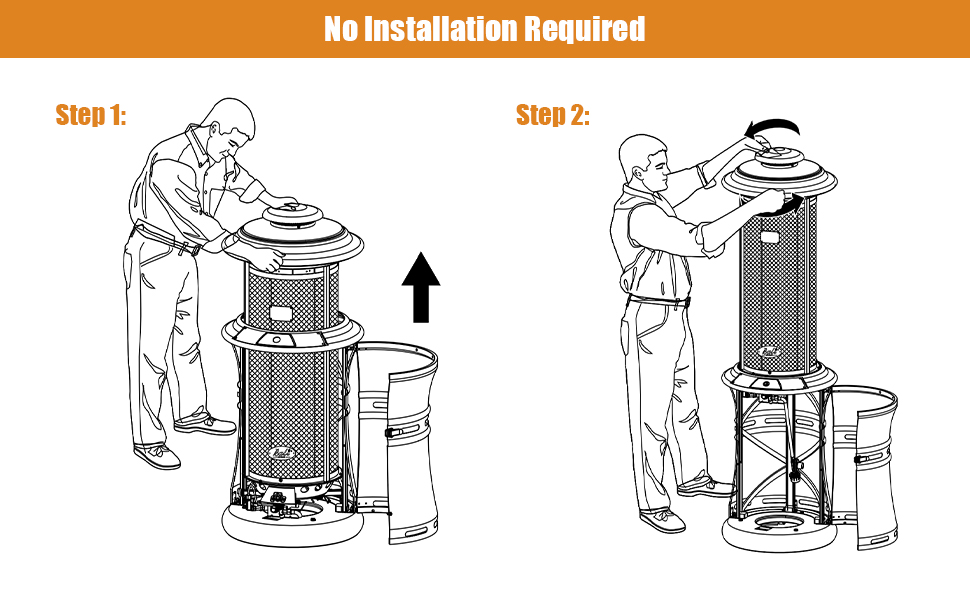 No Installation Required

Step 1:

Step 2: