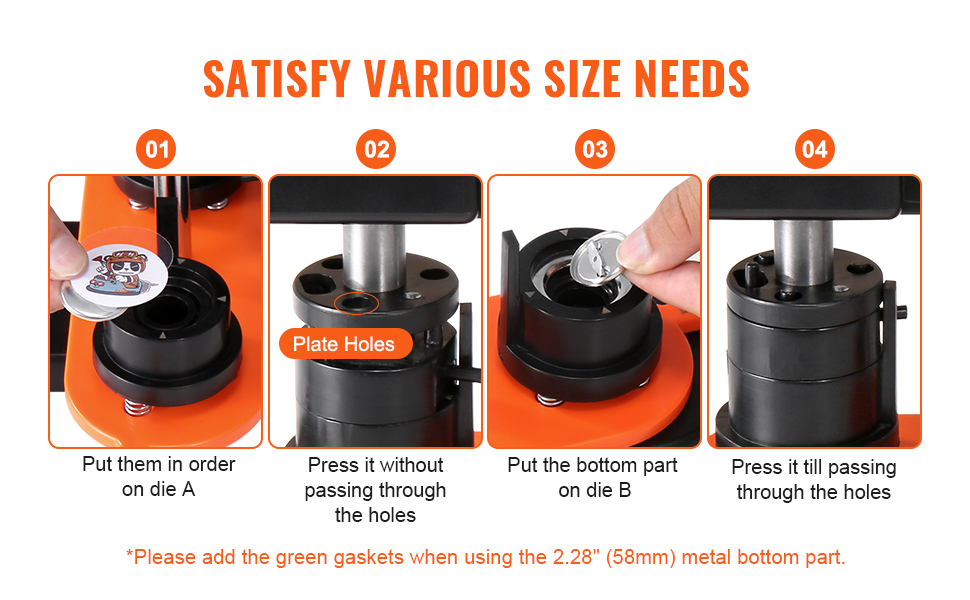 SATISFY VARIOUS SIZE NEEDS

01

Put them in order on die A

02

Plate Holes

Press it without passing through the holes

03

Put the bottom part on die B

04

Press it till passing through the holes

*Please add the green gaskets when using the 2.28" (58mm) metal bottom part.