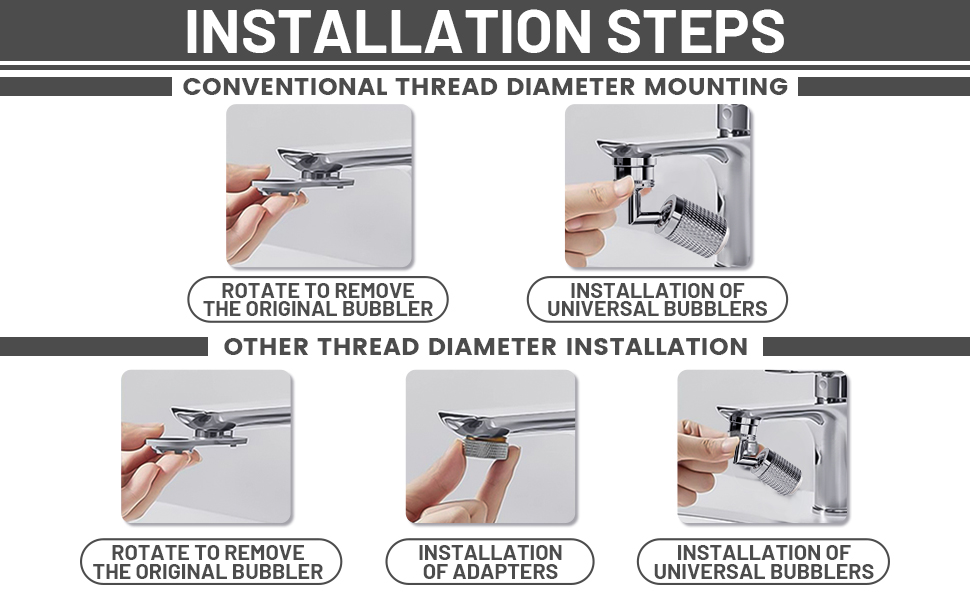 INSTALLATION STEPS

CONVENTIONAL THREAD DIAMETER MOUNTING

ROTATE TO REMOVE THE ORIGINAL BUBBLER

INSTALLATION OF UNIVERSAL BUBBLERS

OTHER THREAD DIAMETER INSTALLATION

ROTATE TO REMOVE THE ORIGINAL BUBBLER

INSTALLATION OF ADAPTERS

INSTALLATION OF UNIVERSAL BUBBLERS