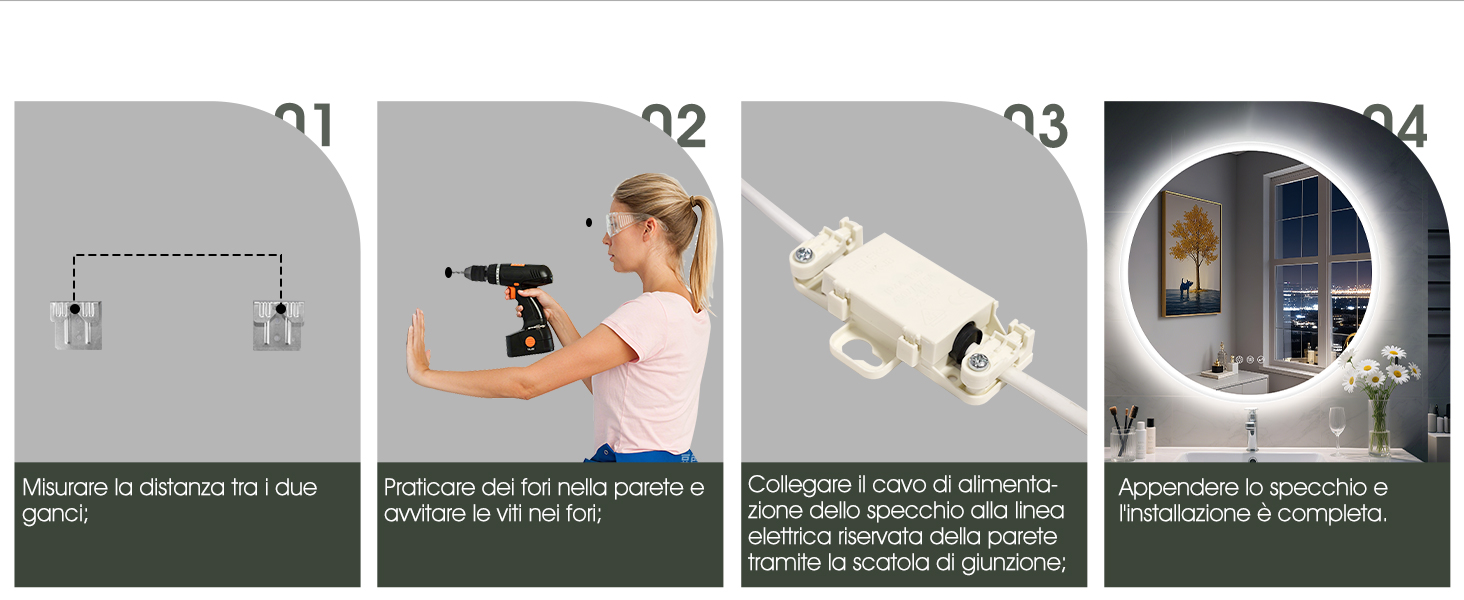 01

Misurare la distanza tra i due ganci;

02

Praticare dei fori nella parete e avvitare le viti nei fori;

03

Collegare il cavo di alimentazione dello specchio alla linea elettrica riservata della parete tramite la scatola di giunzione;

04

Appendere lo specchio e l'installazione è completa.