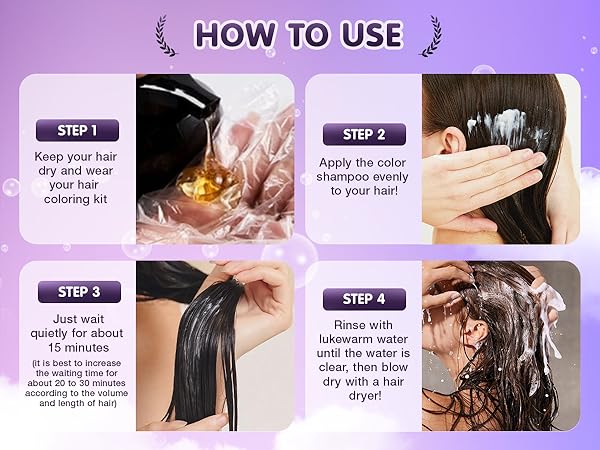 HOW TO USE

STEP 1

Keep your hair dry and wear your hair coloring kit

STEP 2

Apply the color shampoo evenly to your hair!

STEP 3

Just wait quietly for about 15 minutes

(it is best to increase the waiting time for about 20 to 30 minutes according to the volume and length of hair)

STEP 4

Rinse with lukewarm water until the water is clear, then blow dry with a hair dryer!