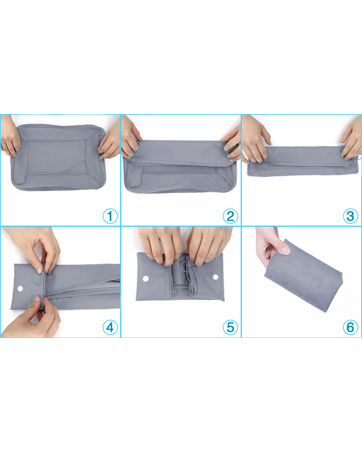 1

2

3

4

5

6