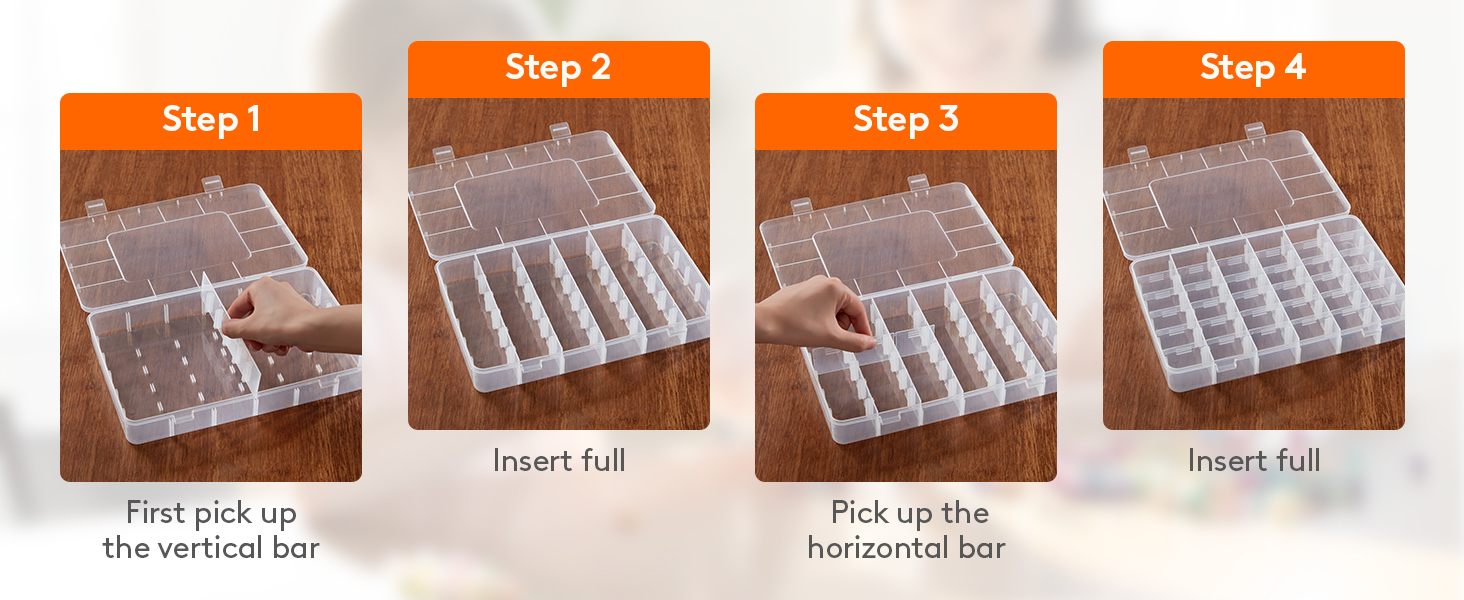 Step 1

First pick up the vertical bar

Step 2

Insert full

Step 3

Pick up the horizontal bar

Step 4

Insert full