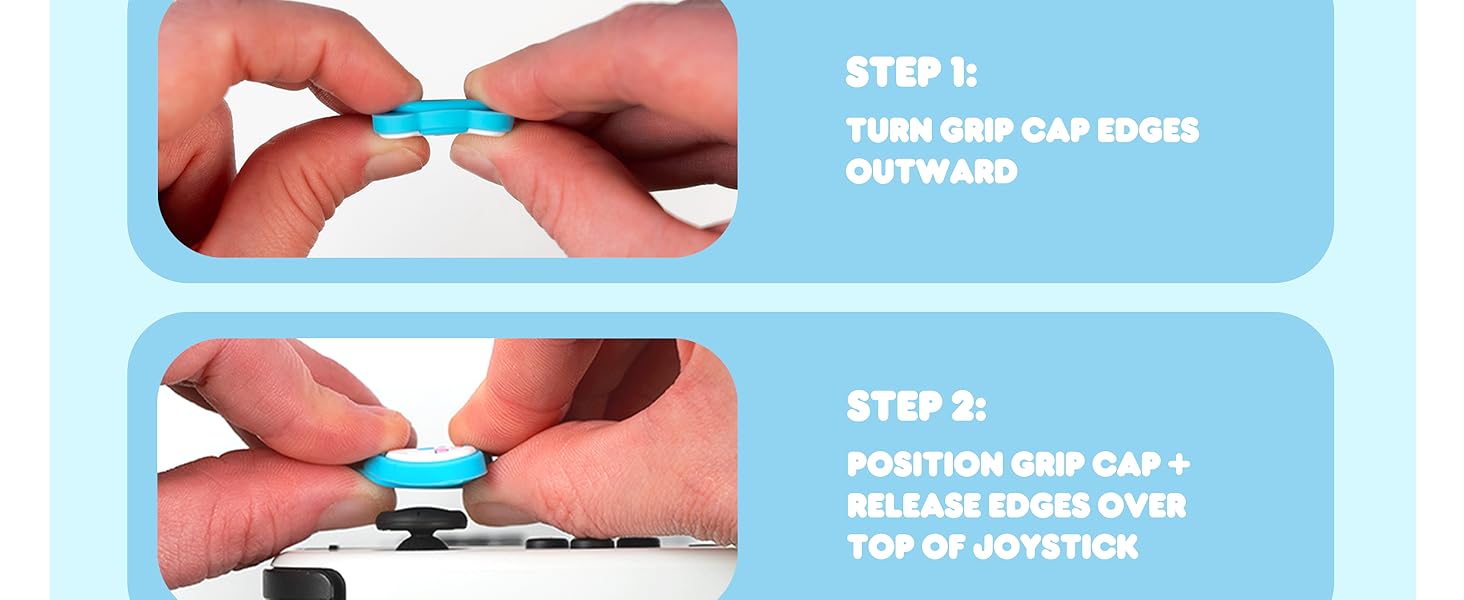 STEP 1:

TURN GRIP CAP EDGES OUTWARD

STEP 2:

POSITION GRIP CAP + RELEASE EDGES OVER TOP OF JOYSTICK