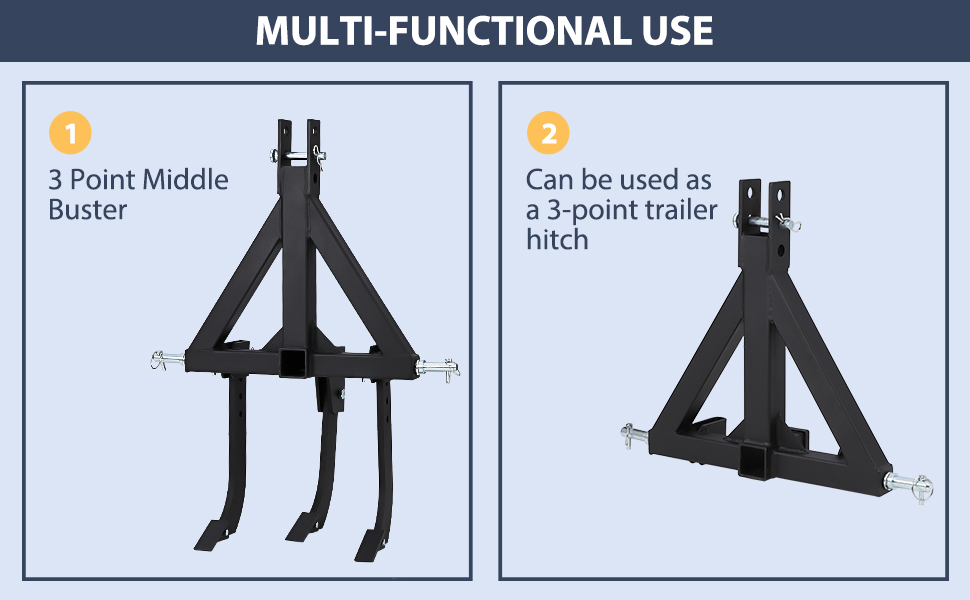 MULTI-FUNCTIONAL USE

1

3 Point Middle Buster

2

Can be used as a 3-point trailer hitch