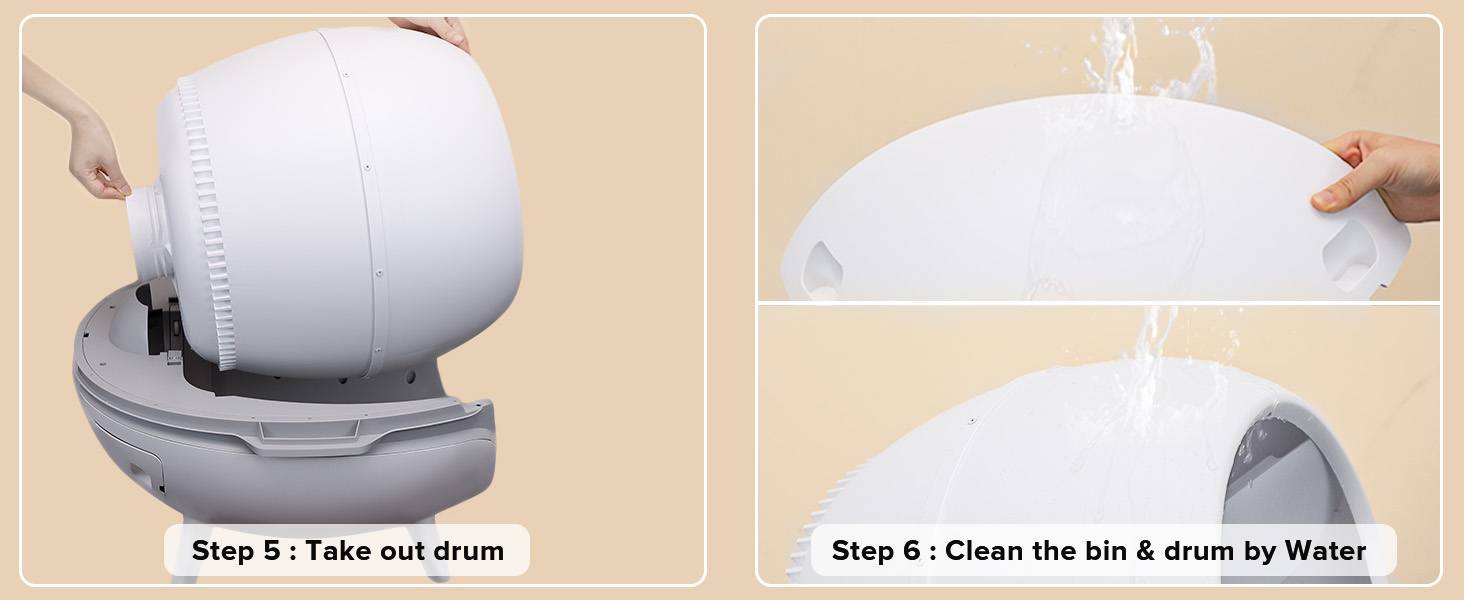 Step 5 : Take out drum

Step 6 : Clean the bin & drum by Water