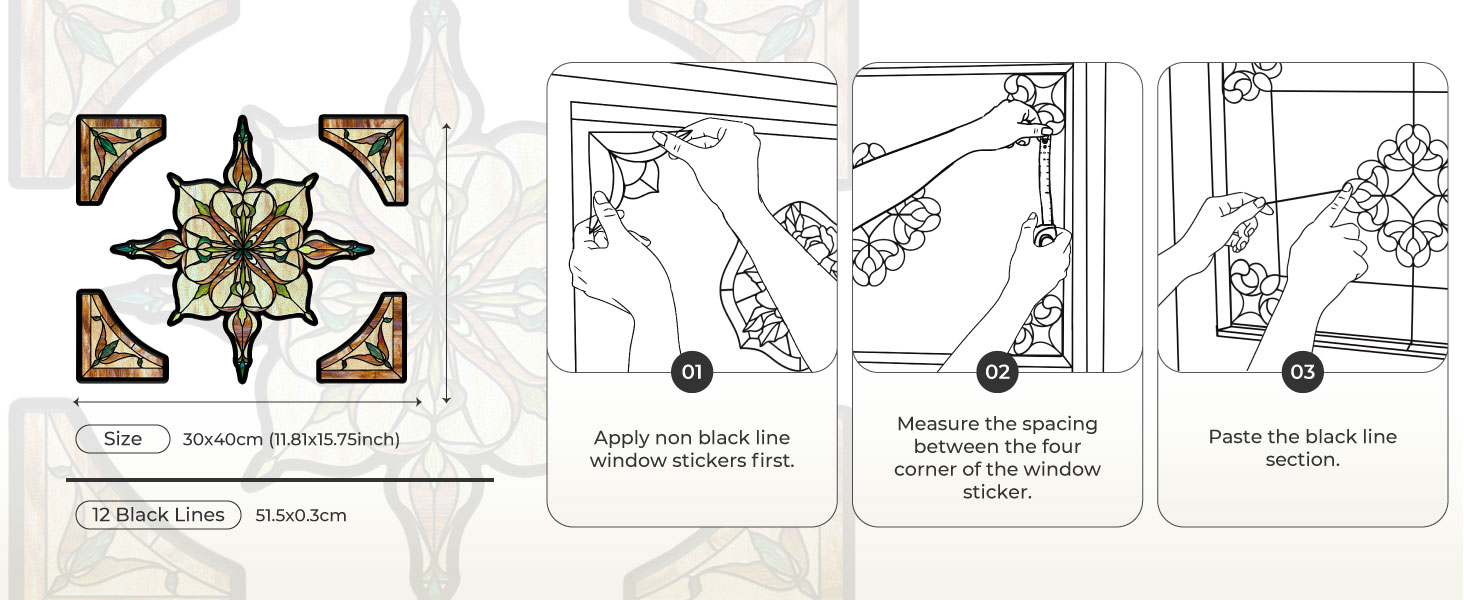 Size 30x40cm (11.81x15.75inch)

12 Black Lines 51.5x0.3cm

01

Apply non black line window stickers first.

02

Measure the spacing between the four corner of the window sticker.

03

Paste the black line section.