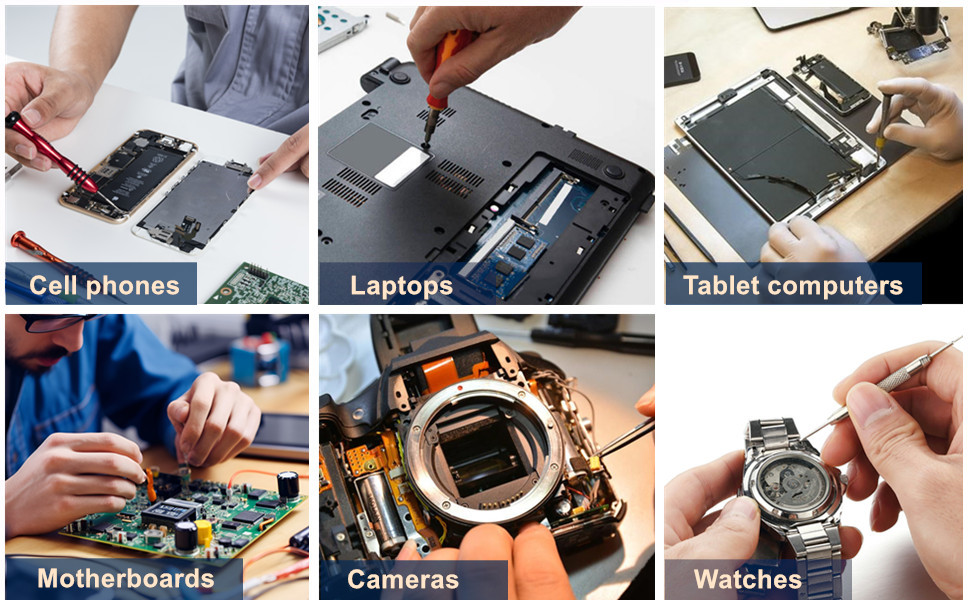 Cell phones

Laptops

Tablet computers

Motherboards

Cameras

Watches