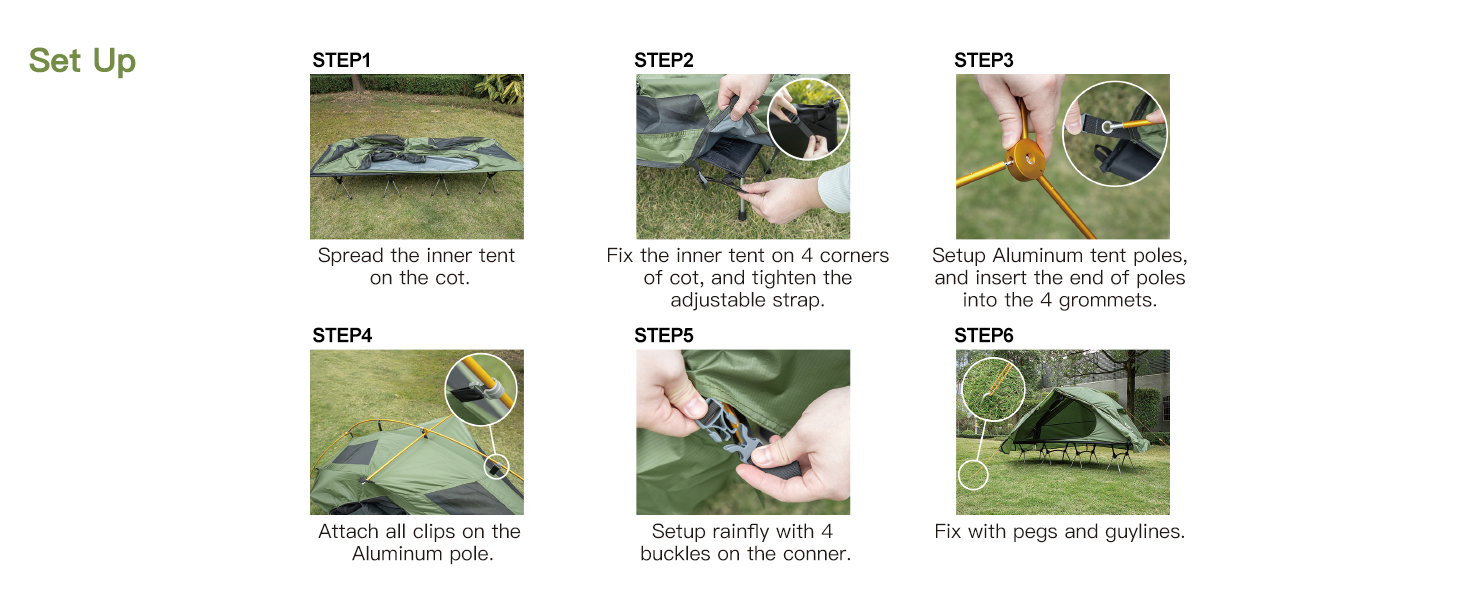 Set Up

STEP1

Spread the inner tent on the cot.

STEP2

Fix the inner tent on 4 corners of cot, and tighten the adjustable strap.

STEP3

Setup Aluminum tent poles, and insert the end of poles into the 4 grommets.

STEP4

Attach all clips on the Aluminum pole.

STEP5

Setup rainfly with 4 buckles on the conner.

STEP6

Fix with pegs and guylines.