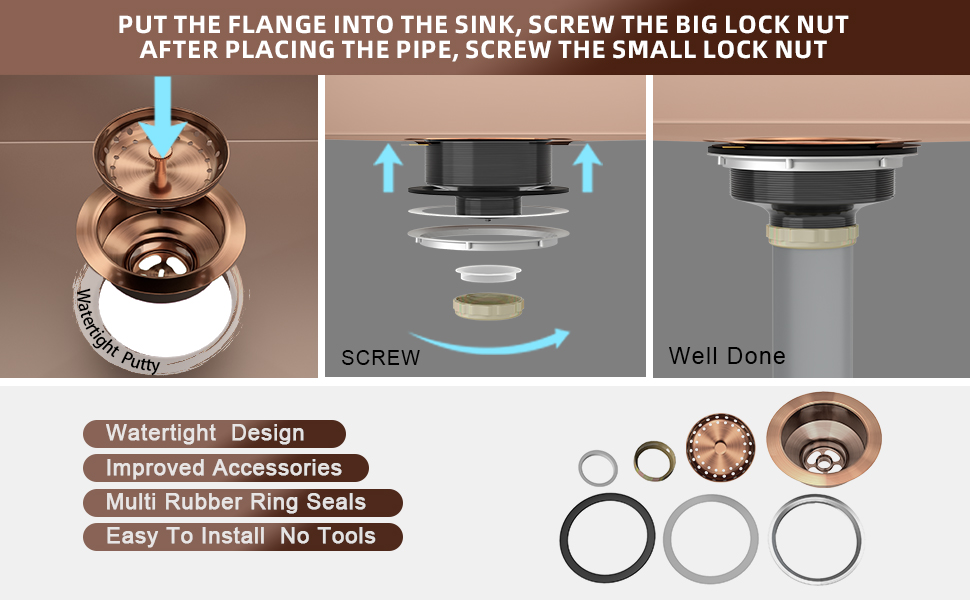 PUT THE FLANGE INTO THE SINK, SCREW THE BIG LOCK NUT
AFTER PLACING THE PIPE, SCREW THE SMALL LOCK NUT

Watertight Putty

SCREW

Well Done

Watertight Design

Improved Accessories

Multi Rubber Ring Seals

Easy To Install No Tools