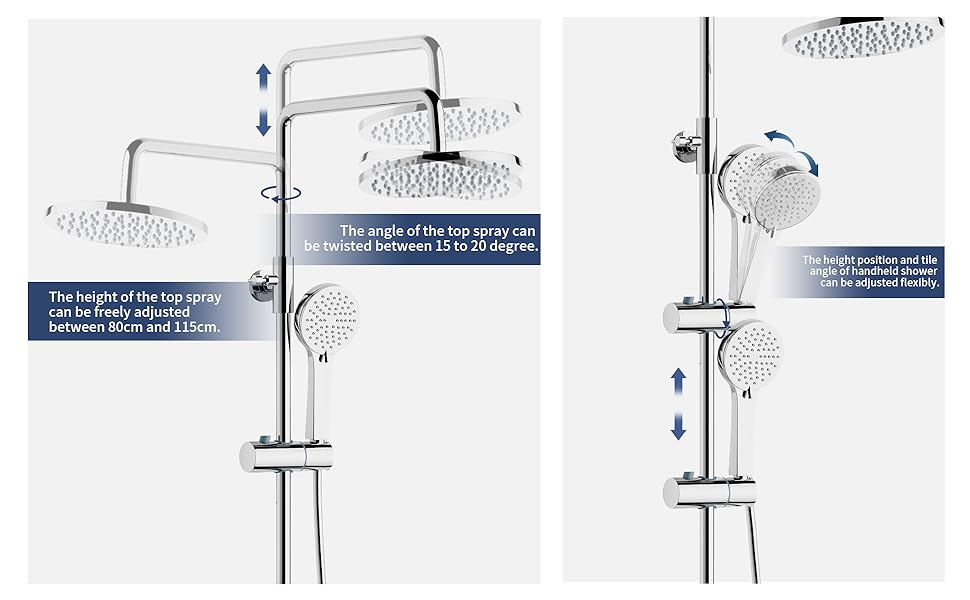 The angle of the top spray can be twisted between 15 to 20 degree.

The height of the top spray can be freely adjusted between 80cm and 115cm.

The height position and tile angle of handheld shower can be adjusted flexibly.