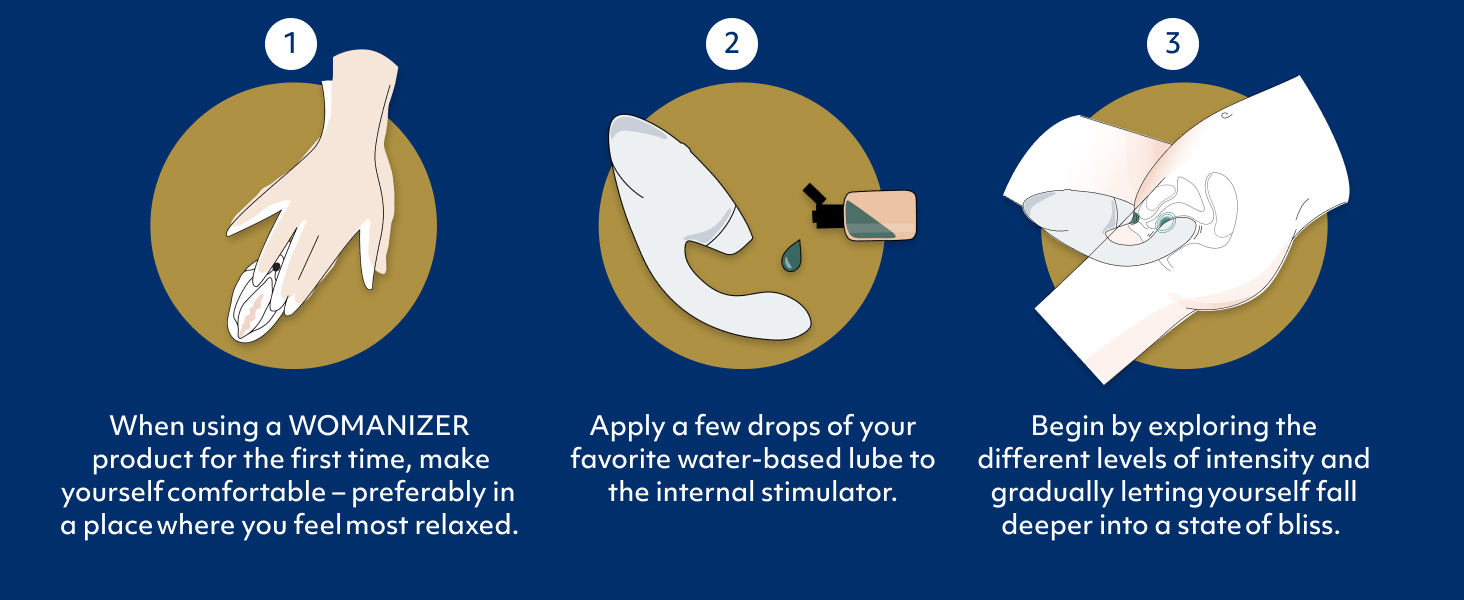 1

When using a WOMANIZER product for the first time, make yourself comfortable – preferably in a place where you feel most relaxed.

2

Apply a few drops of your favorite water-based lube to the internal stimulator.

3

Begin by exploring the different levels of intensity and gradually letting yourself fall deeper into a state of bliss.