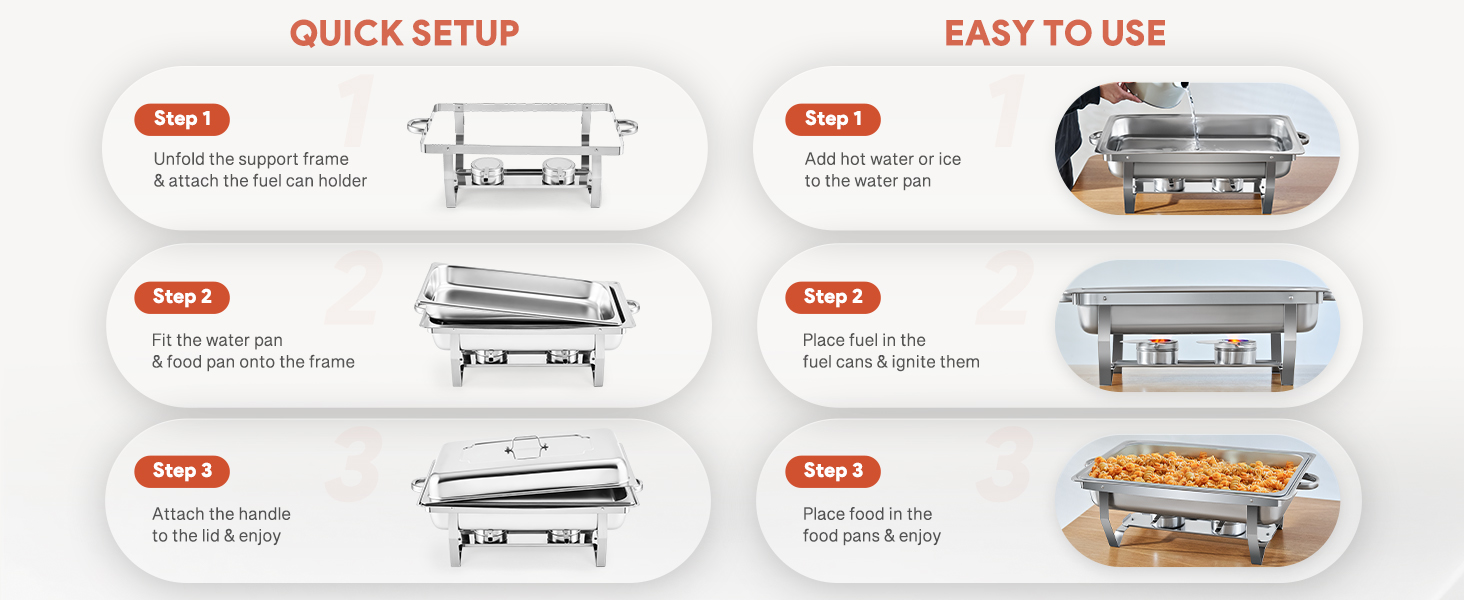 QUICK SETUP

1
Step 1
Unfold the support frame & attach the fuel can holder

2
Step 2
Fit the water pan & food pan onto the frame

3
Step 3
Attach the handle to the lid & enjoy

EASY TO USE

1
Step 1
Add hot water or ice to the water pan

2
Step 2
Place fuel in the fuel cans & ignite them

3
Step 3
Place food in the food pans & enjoy