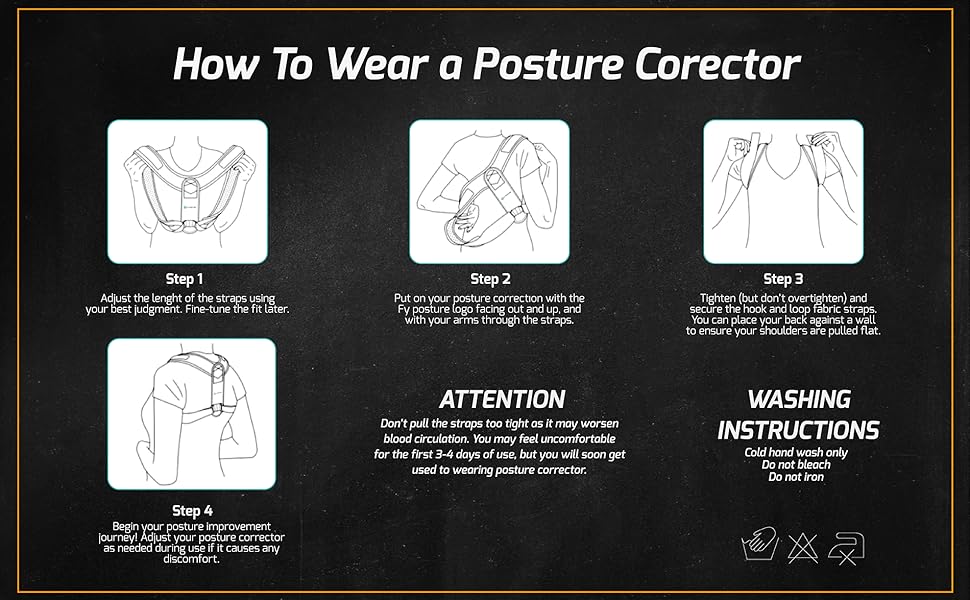 How To Wear a Posture Corector

Step 1
Adjust the lenght of the straps using your best judgment. Fine-tune the fit later.

Step 2
Put on your posture correction with the Fy posture logo facing out and up, and with your arms through the straps.

Step 3
Tighten (but don't overtighten) and secure the hook and loop fabric straps. You can place your back against a wall to ensure your shoulders are pulled flat.

Step 4
Begin your posture improvement journey! Adjust your posture corrector as needed during use if it causes any discomfort.

ATTENTION
Don't pull the straps too tight as it may worsen blood circulation. You may feel uncomfortable for the first 3-4 days of use, but you will soon get used to wearing posture corrector.

WASHING INSTRUCTIONS
Cold hand wash only
Do not bleach
Do not iron