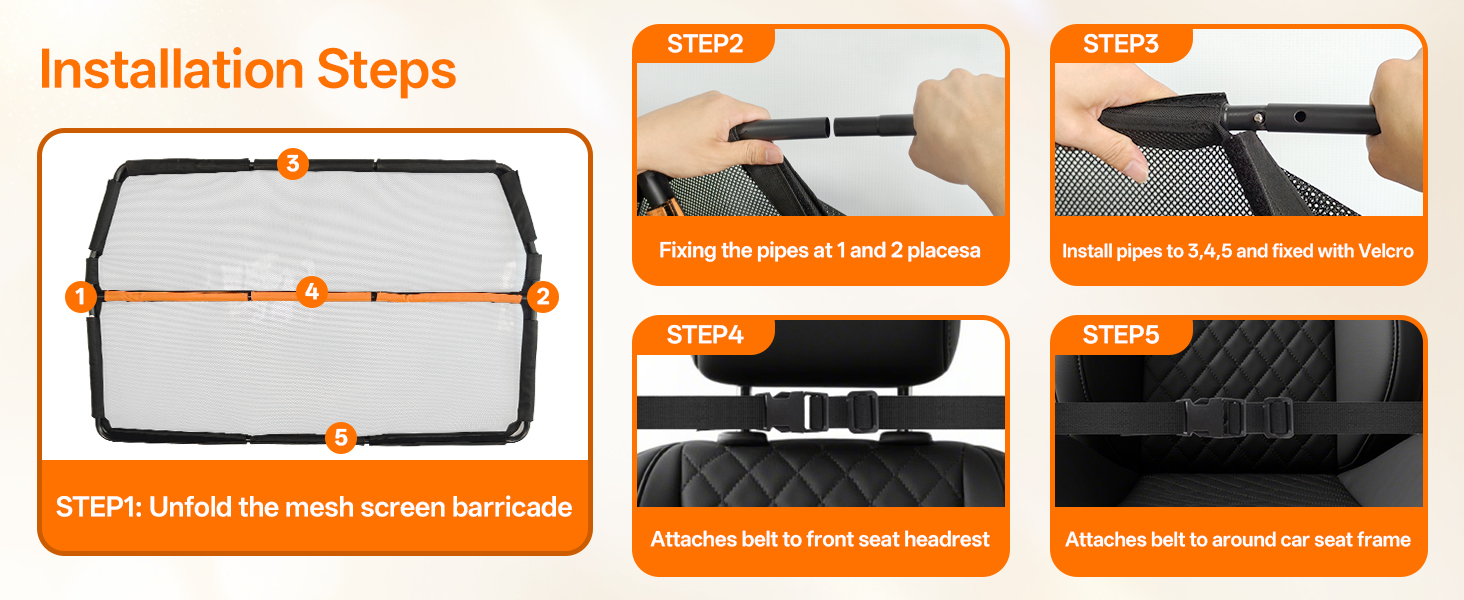 Installation Steps

3
1
4
2
5

STEP1: Unfold the mesh screen barricade

STEP2
Fixing the pipes at 1 and 2 placesa

STEP3
Install pipes to 3,4,5 and fixed with Velcro

STEP4
Attaches belt to front seat headrest

STEP5
Attaches belt to around car seat frame