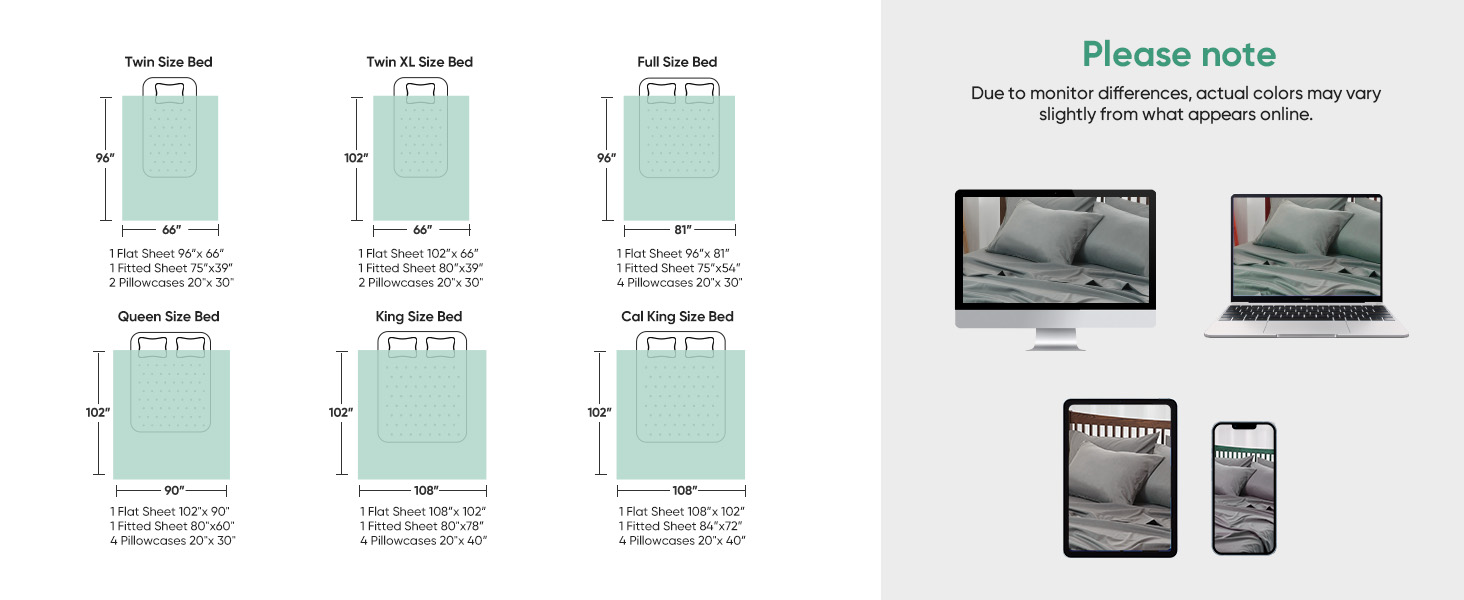 Twin Size Bed

96"

66"

1 Flat Sheet 96"x 66"
1 Fitted Sheet 75"x39"
2 Pillowcases 20"x 30"

Twin XL Size Bed

102"

66"

1 Flat Sheet 102"x 66"
1 Fitted Sheet 80"x39"
2 Pillowcases 20"x 30"

Full Size Bed

96"

81"

1 Flat Sheet 96"x 81"
1 Fitted Sheet 75"x54"
4 Pillowcases 20"x 30"

Queen Size Bed

102"

90"

1 Flat Sheet 102"x 90"
1 Fitted Sheet 80"x60"
4 Pillowcases 20"x 30"

King Size Bed

102"

108"

1 Flat Sheet 108"x 102"
1 Fitted Sheet 80"x78"
4 Pillowcases 20"x 40"

Cal King Size Bed

102"

108"

1 Flat Sheet 108"x 102"
1 Fitted Sheet 84"x72"
4 Pillowcases 20"x 40"

Please note

Due to monitor differences, actual colors may vary slightly from what appears online.