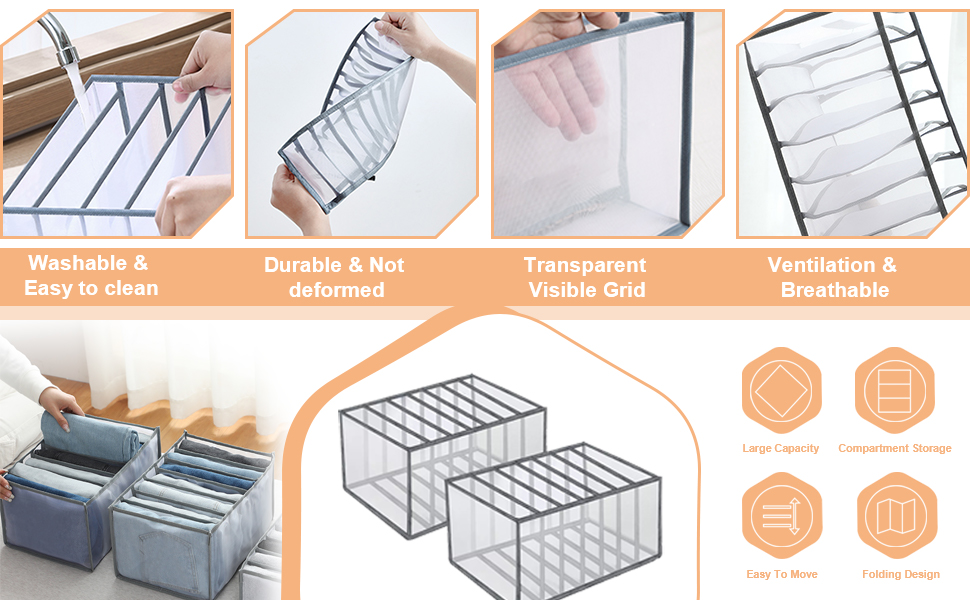 Washable & Easy to clean

Durable & Not deformed

Transparent Visible Grid

Ventilation & Breathable

Large Capacity

Compartment Storage

Easy To Move

Folding Design