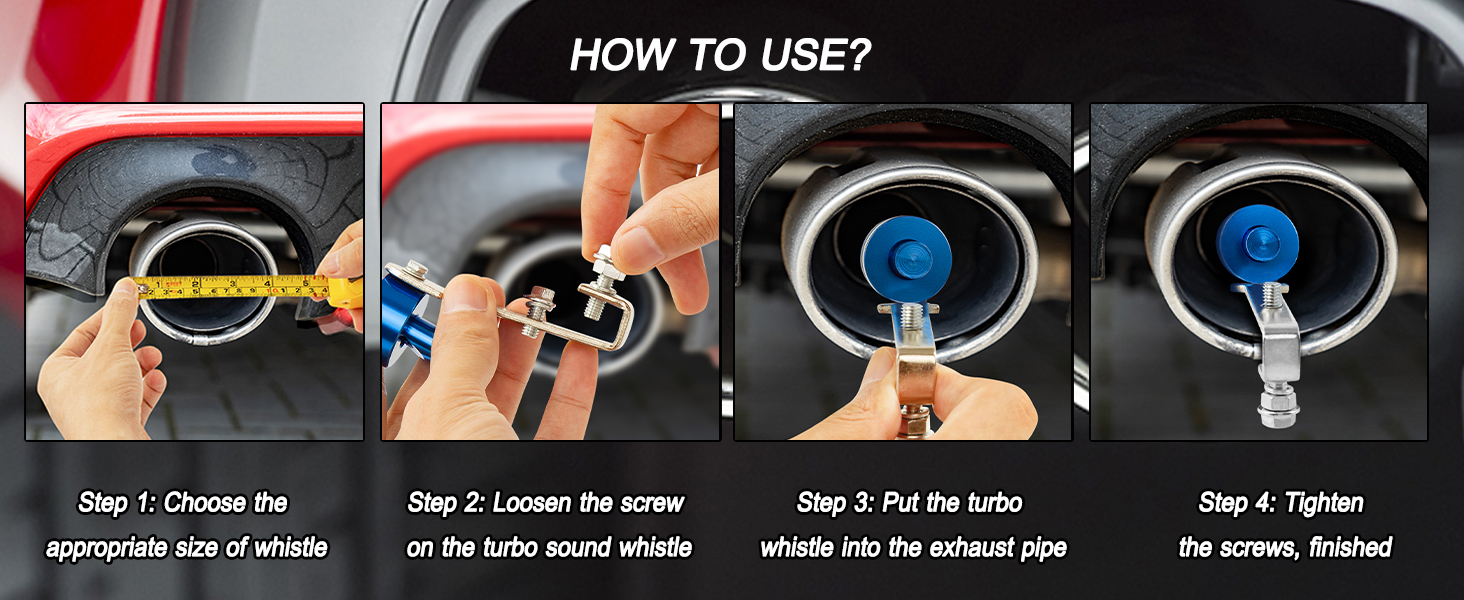 HOW TO USE?

Step 1: Choose the appropriate size of whistle

Step 2: Loosen the screw on the turbo sound whistle

Step 3: Put the turbo whistle into the exhaust pipe

Step 4: Tighten the screws, finished