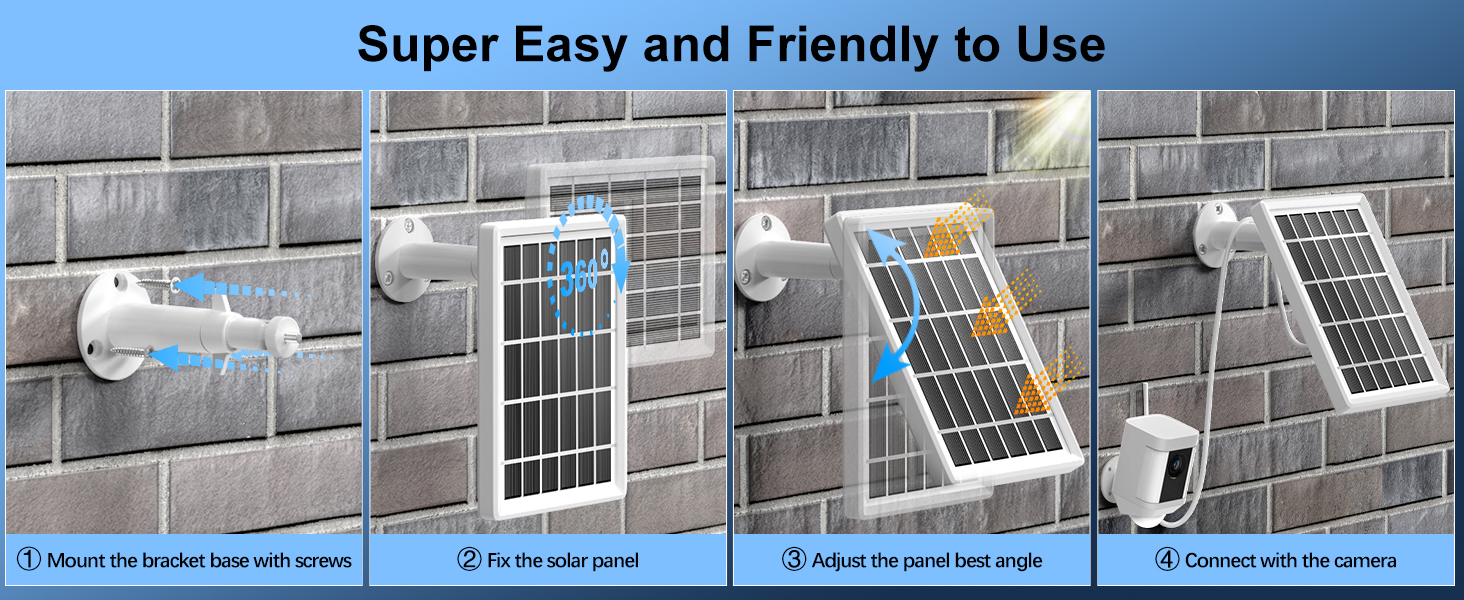 Super Easy and Friendly to Use

360°

① Mount the bracket base with screws

② Fix the solar panel

③ Adjust the panel best angle

④ Connect with the camera