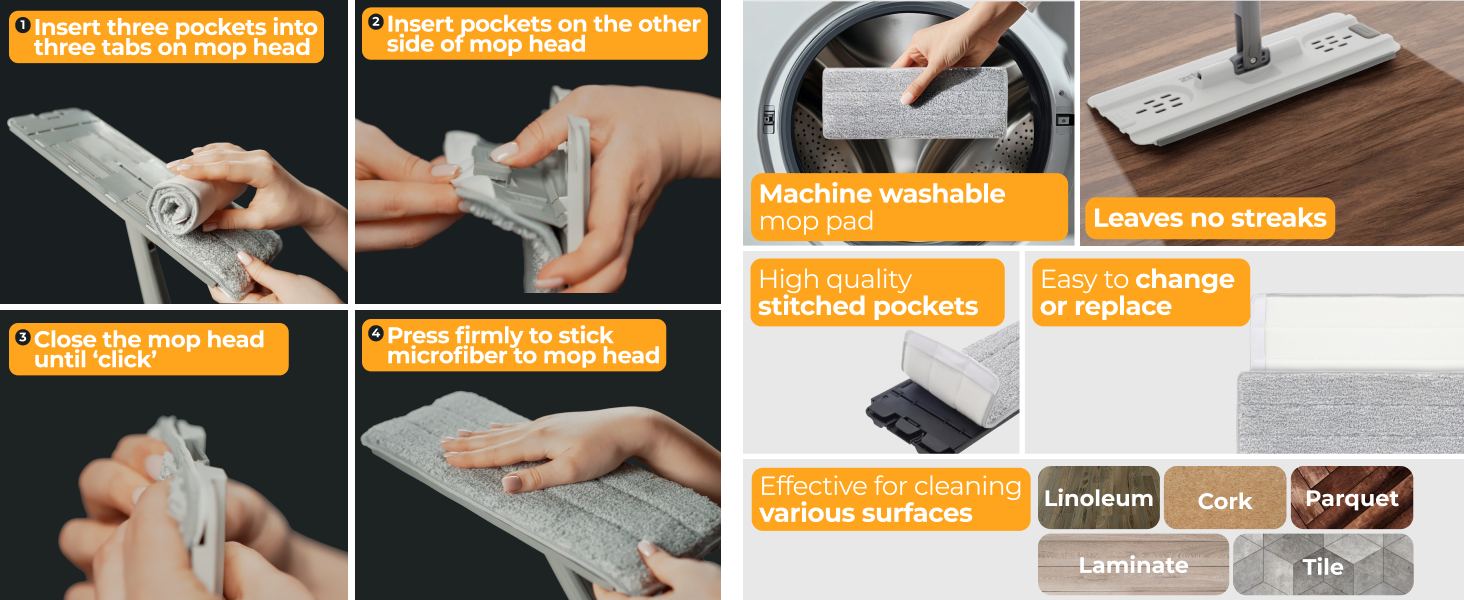 1 Insert three pockets into three tabs on mop head

2 Insert pockets on the other side of mop head

3 Close the mop head until 'click'

4 Press firmly to stick microfiber to mop head

Machine washable mop pad

Leaves no streaks

High quality stitched pockets

Easy to change or replace

Effective for cleaning various surfaces

Linoleum

Cork

Parquet

Laminate

Tile