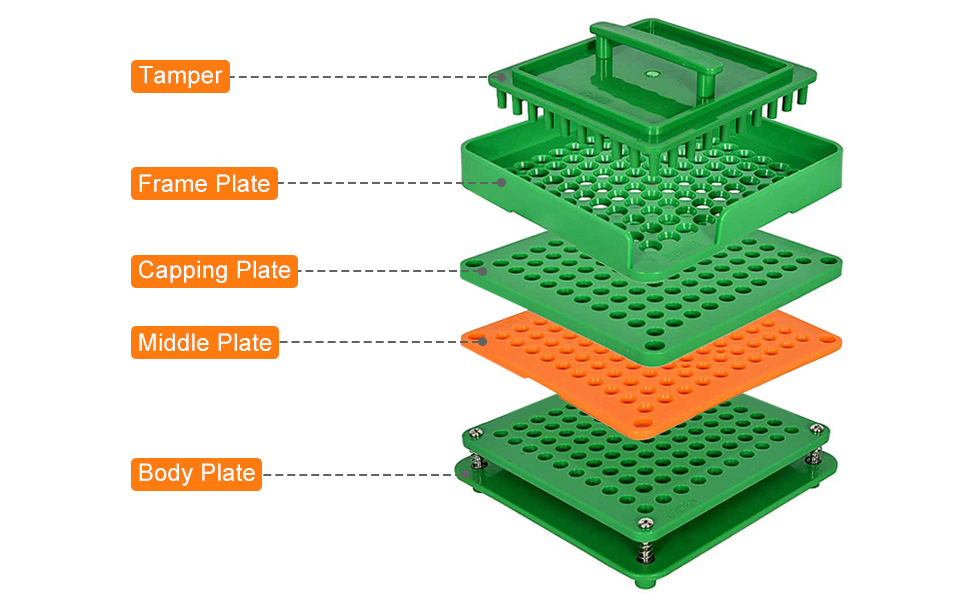 Tamper

Frame Plate

Capping Plate

Middle Plate

Body Plate