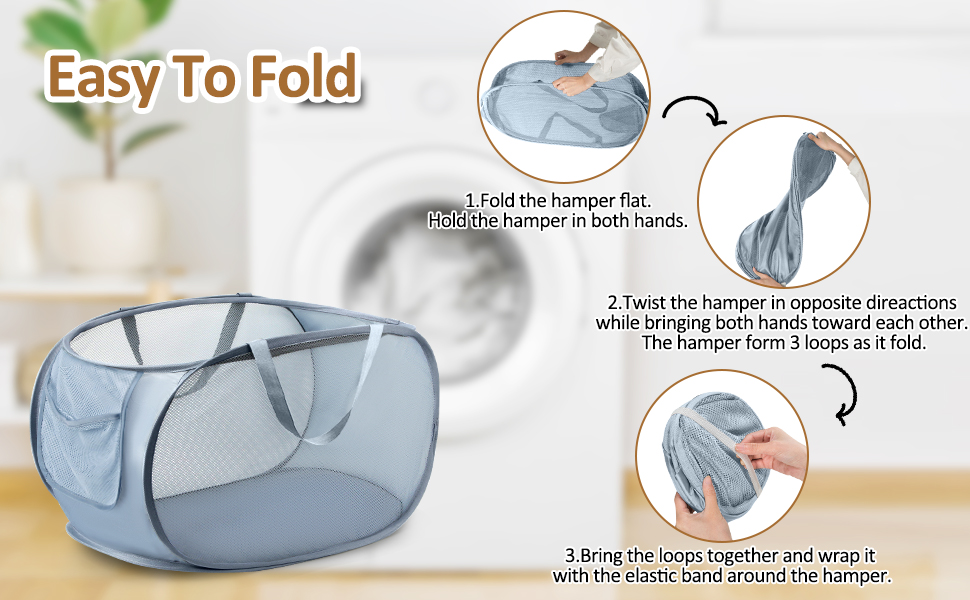 Easy To Fold

1.Fold the hamper flat.
Hold the hamper in both hands.

2.Twist the hamper in opposite direactions while bringing both hands toward each other. The hamper form 3 loops as it fold.

3.Bring the loops together and wrap it with the elastic band around the hamper.