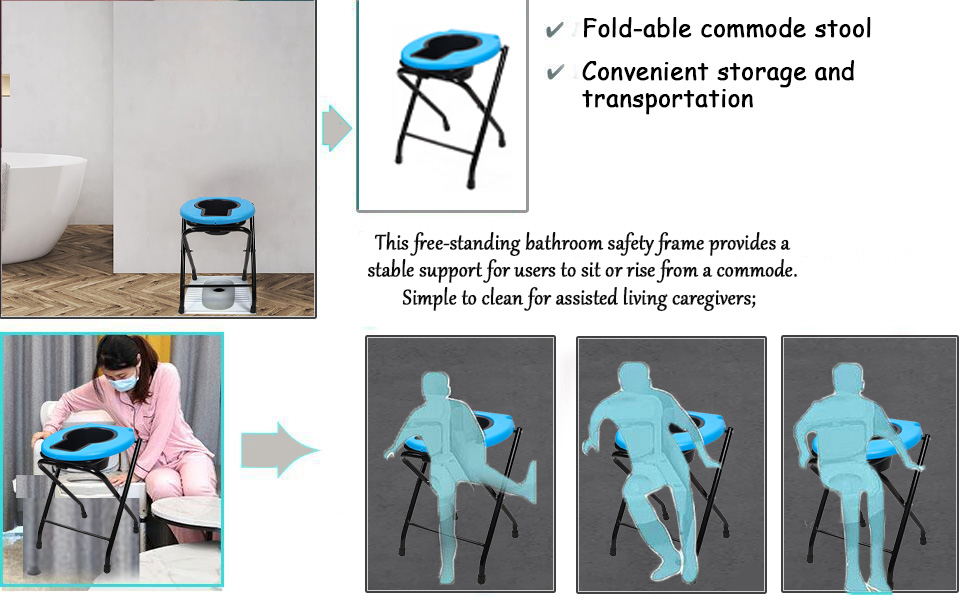 ✔ Fold-able commode stool

✔ Convenient storage and transportation

This free-standing bathroom safety frame provides a stable support for users to sit or rise from a commode. Simple to clean for assisted living caregivers;