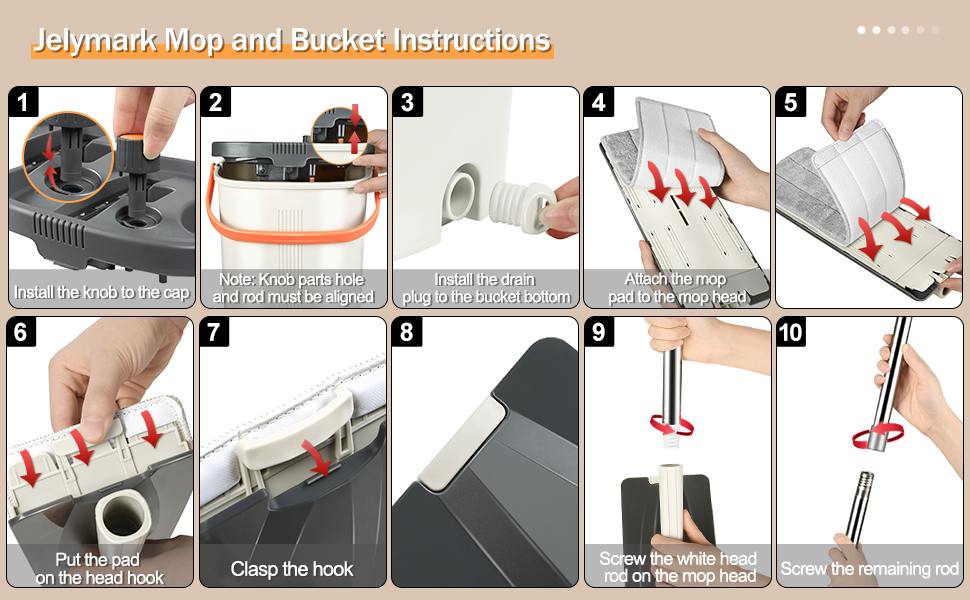 Jelymark Mop and Bucket Instructions

1
Install the knob to the cap

2
Note: Knob parts hole and rod must be aligned

3
Install the drain plug to the bucket bottom

4
Attach the mop pad to the mop head

5

6
Put the pad on the head hook

7
Clasp the hook

8

9
Screw the white head rod on the mop head

10
Screw the remaining rod