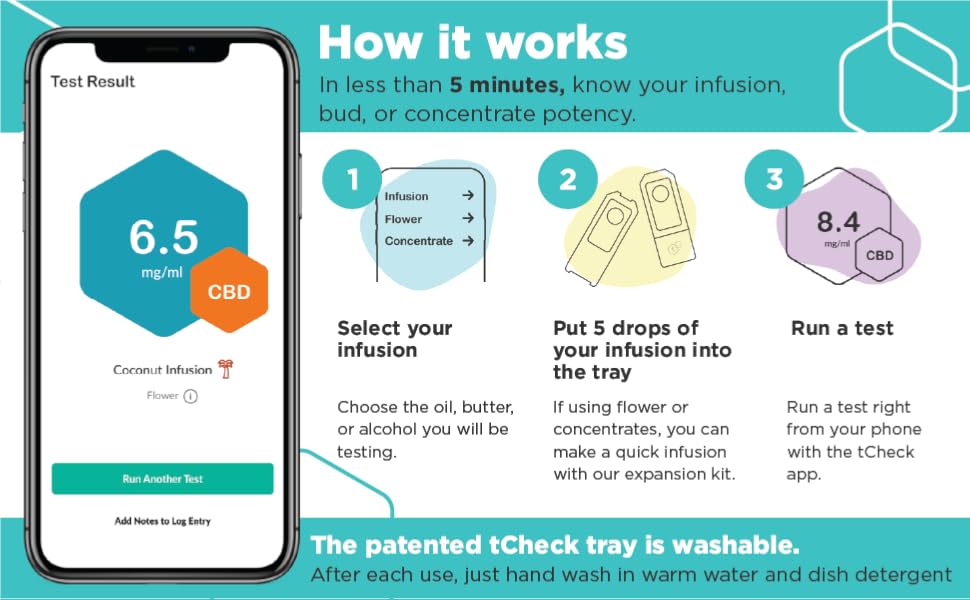 Test Result

6.5
mg/ml
CBD

Coconut Infusion
Flower

Run Another Test

Add Notes to Log Entry

How it works

In less than **5 minutes,** know your infusion, bud, or concentrate potency.

1

Infusion →
Flower →
Concentrate →

Select your infusion

Choose the oil, butter, or alcohol you will be testing.

2

Put 5 drops of your infusion into the tray

If using flower or concentrates, you can make a quick infusion with our expansion kit.

3

8.4
mg/ml
CBD

Run a test

Run a test right from your phone with the tCheck app.

The patented tCheck tray is washable.

After each use, just hand wash in warm water and dish detergent