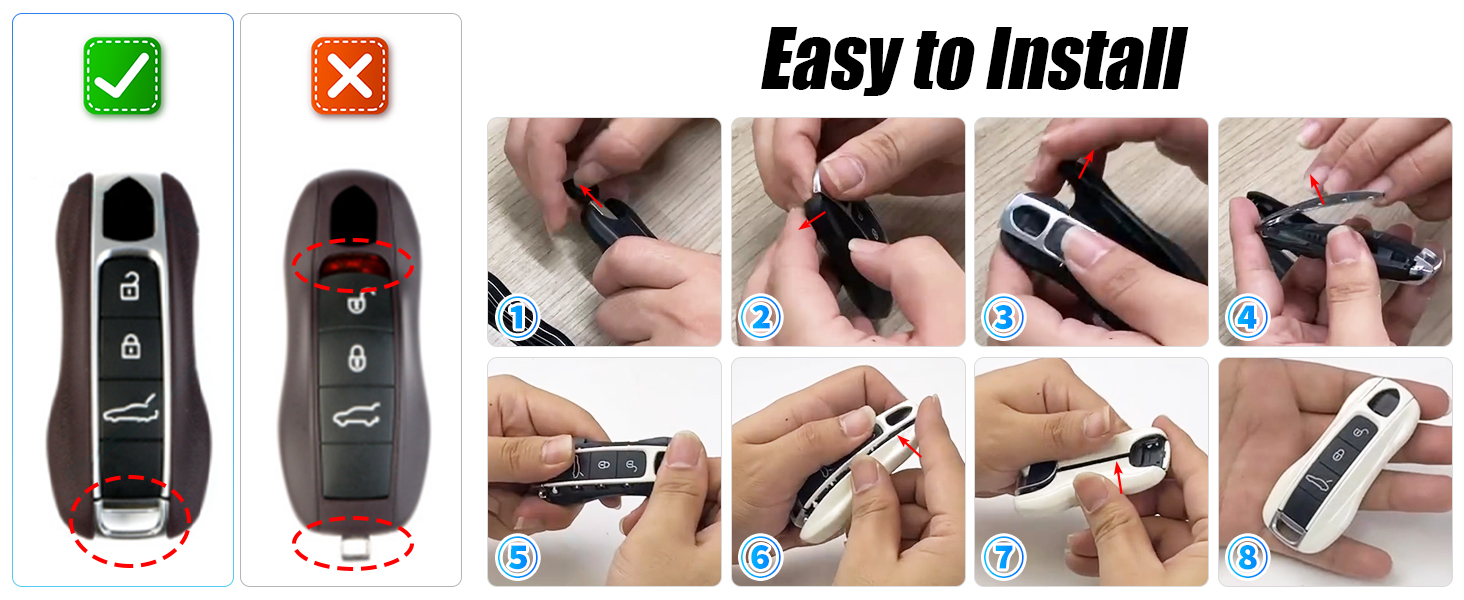 Easy to Install

1

2

3

4

5

6

7

8