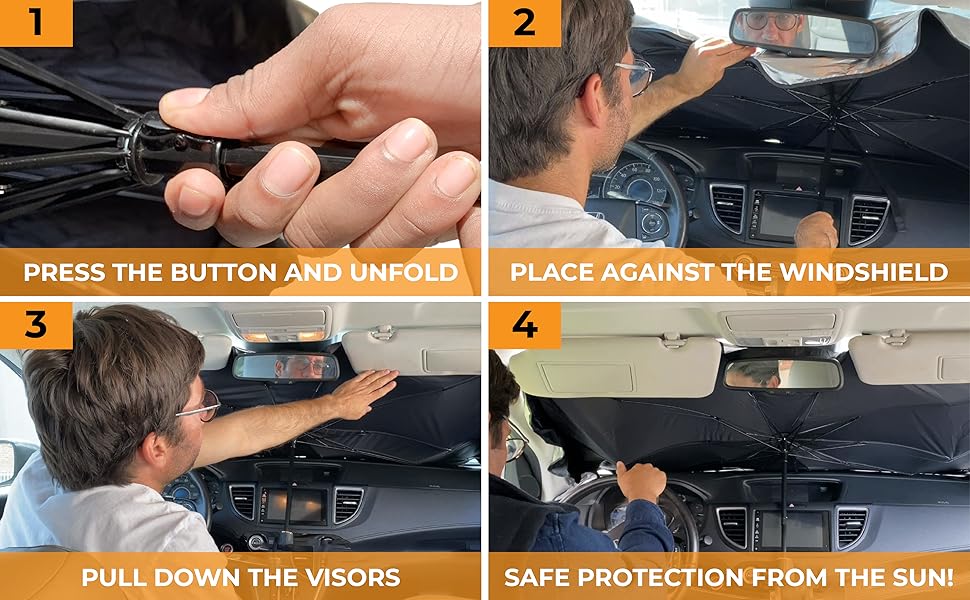 1

PRESS THE BUTTON AND UNFOLD

2

PLACE AGAINST THE WINDSHIELD

3

PULL DOWN THE VISORS

4

SAFE PROTECTION FROM THE SUN!