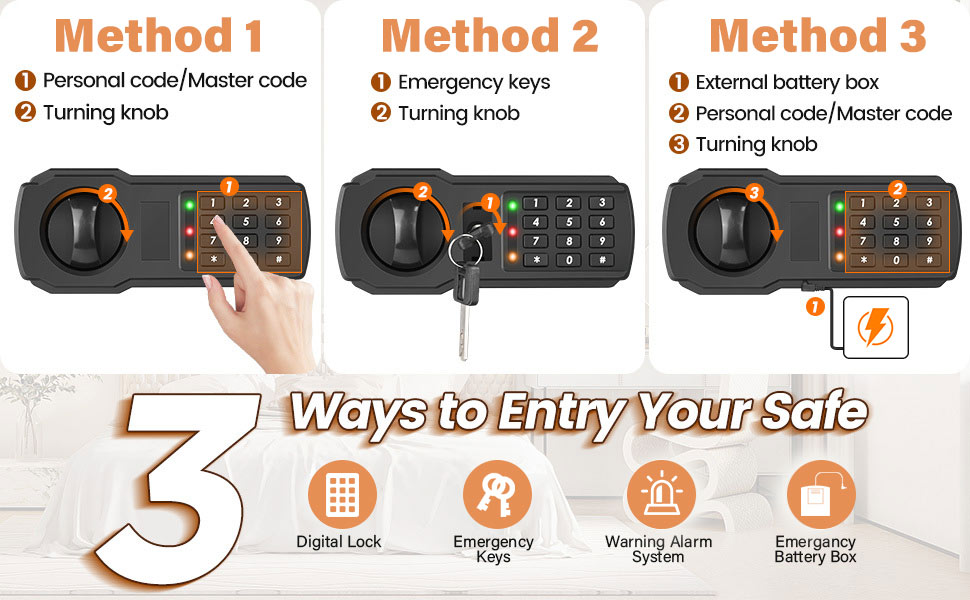 Method 1
1 Personal code/Master code
2 Turning knob

2
1
1 2 3
4 5 6
7 8 9
* 0 #

Method 2
1 Emergency keys
2 Turning knob

2
1
1 2 3
4 5 6
7 8 9
* 0 #

Method 3
1 External battery box
2 Personal code/Master code
3 Turning knob

3
2
1 2 3
4 5 6
7 8 9
* 0 #
1

3 Ways to Entry Your Safe

Digital Lock
Emergency Keys
Warning Alarm System
Emergancy Battery Box