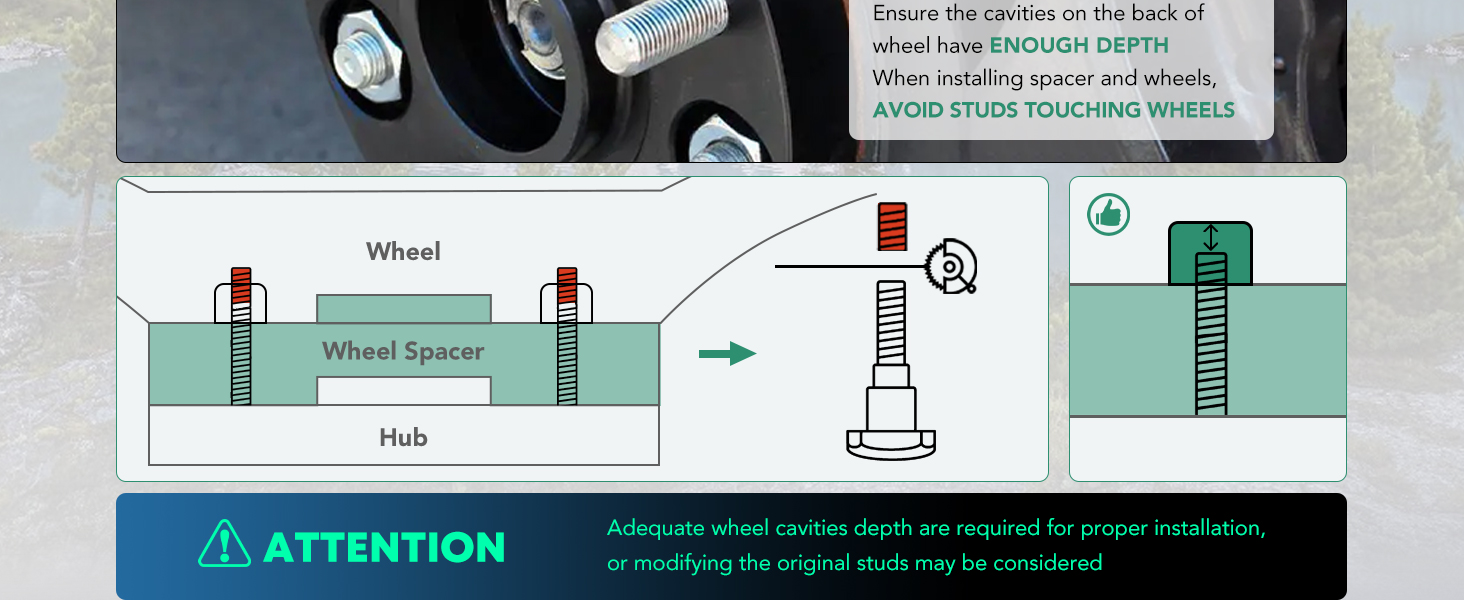 Ensure the cavities on the back of wheel have ENOUGH DEPTH
When installing spacer and wheels, AVOID STUDS TOUCHING WHEELS

Wheel

Wheel Spacer

Hub

ATTENTION

Adequate wheel cavities depth are required for proper installation, or modifying the original studs may be considered