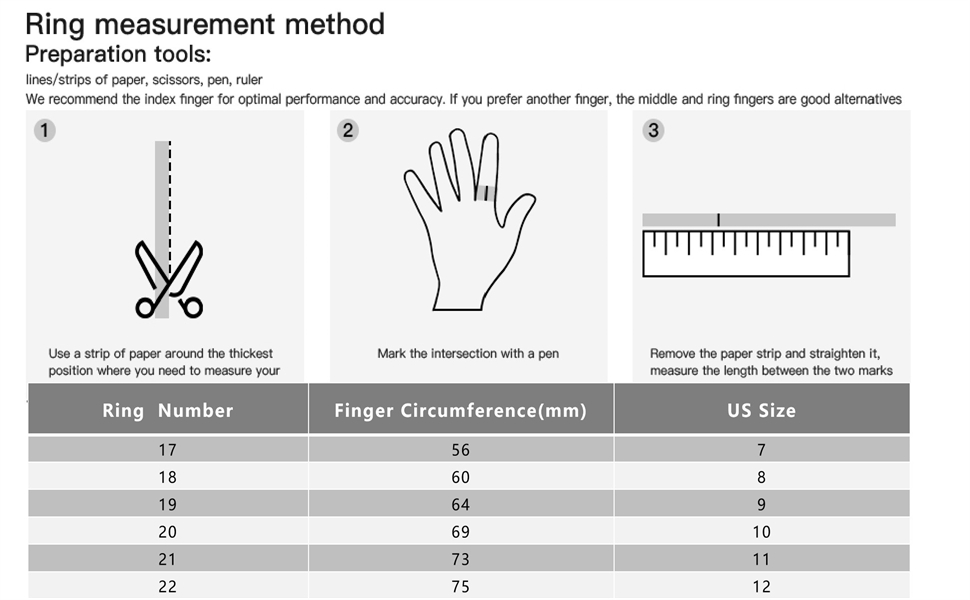 Ring measurement method

Preparation tools:

lines/strips of paper, scissors, pen, ruler

We recommend the index finger for optimal performance and accuracy. If you prefer another finger, the middle and ring fingers are good alternatives

1

Use a strip of paper around the thickest position where you need to measure your

2

Mark the intersection with a pen

3

Remove the paper strip and straighten it, measure the length between the two marks

| Ring Number | Finger Circumference(mm) | US Size |
|---|---|---|
| 17 | 56 | 7 |
| 18 | 60 | 8 |
| 19 | 64 | 9 |
| 20 | 69 | 10 |
| 21 | 73 | 11 |
| 22 | 75 | 12 |