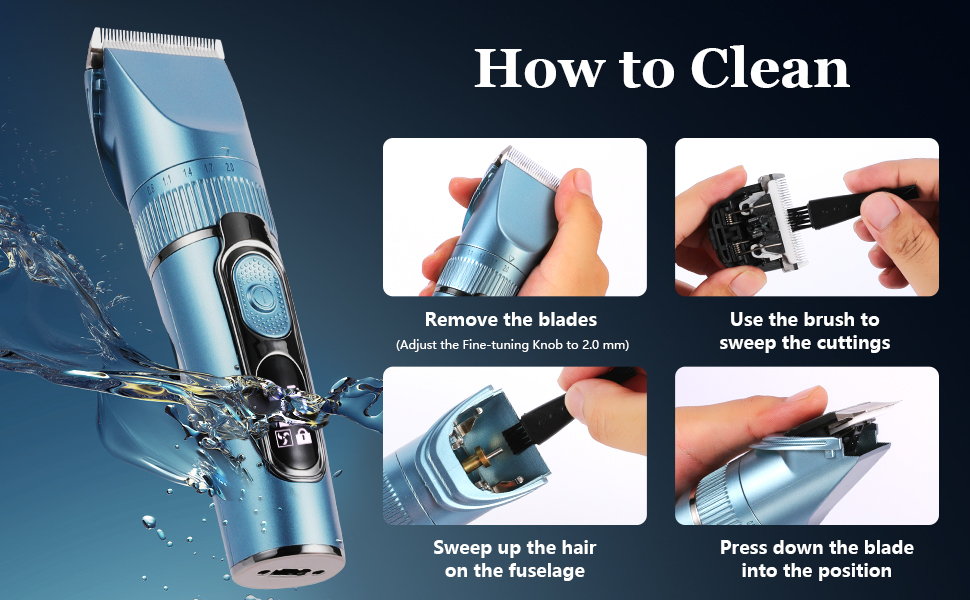 How to Clean

Remove the blades
(Adjust the Fine-tuning Knob to 2.0 mm)

Use the brush to sweep the cuttings

Sweep up the hair on the fuselage

Press down the blade into the position