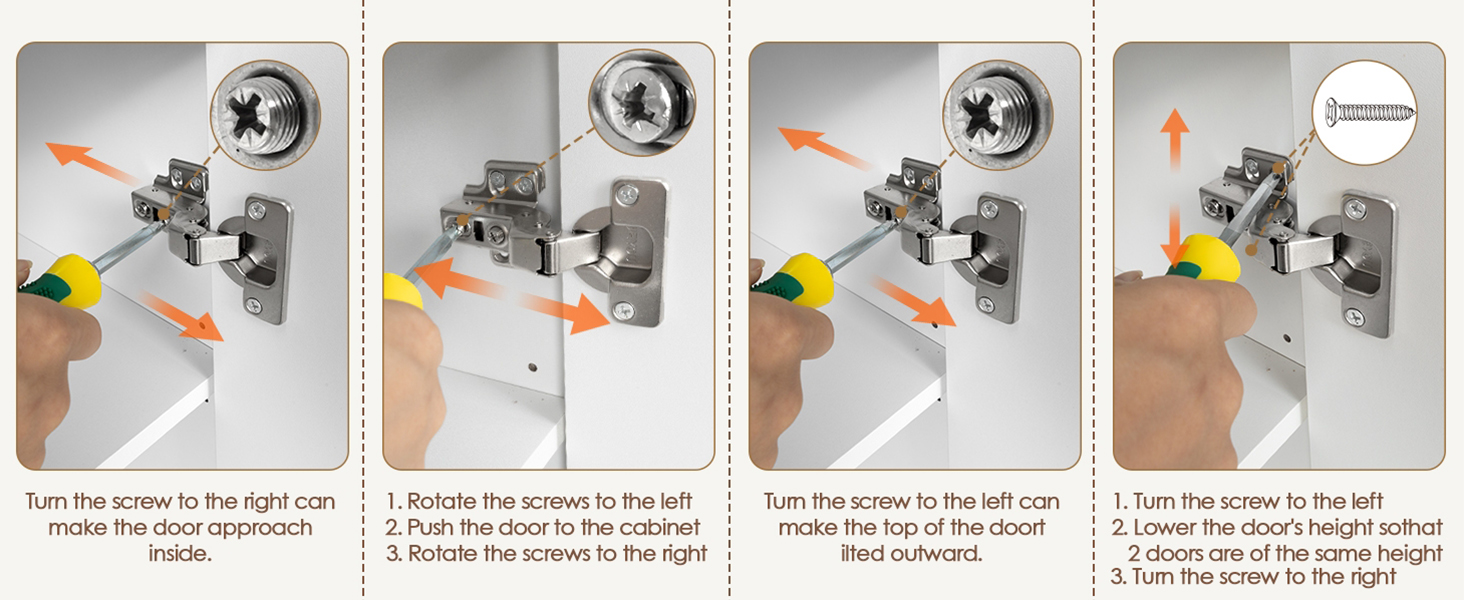 Turn the screw to the right can make the door approach inside.

1. Rotate the screws to the left
2. Push the door to the cabinet
3. Rotate the screws to the right

Turn the screw to the left can make the top of the doort ilted outward.

1. Turn the screw to the left
2. Lower the door's height sothat 2 doors are of the same height
3. Turn the screw to the right