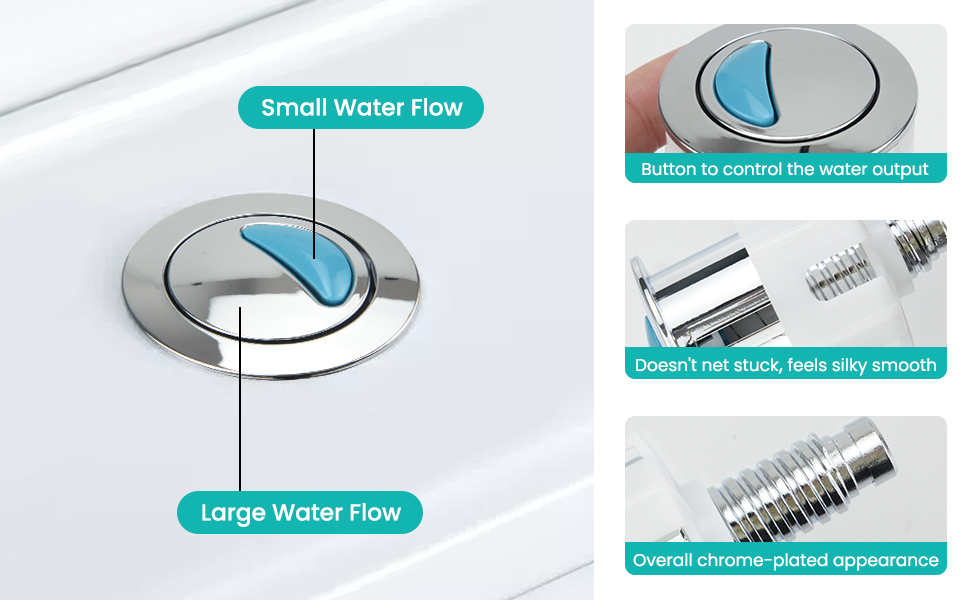 Small Water Flow

Large Water Flow

Button to control the water output

Doesn't net stuck, feels silky smooth

Overall chrome-plated appearance