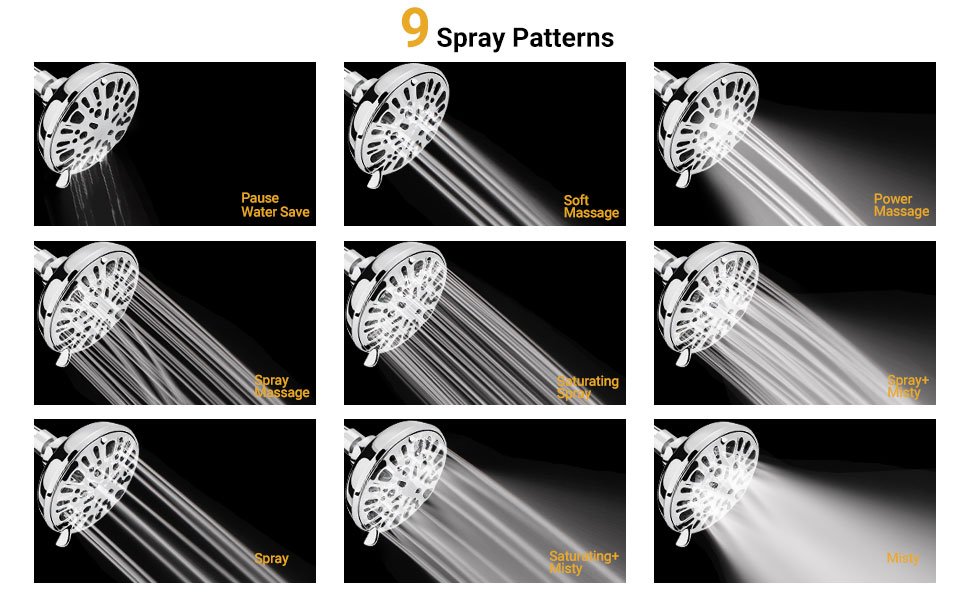 9 Spray Patterns

Pause
Water Save

Soft
Massage

Power
Massage

Spray
Massage

Saturating
Spray

Spray+
Misty

Spray

Saturating+
Misty

Misty