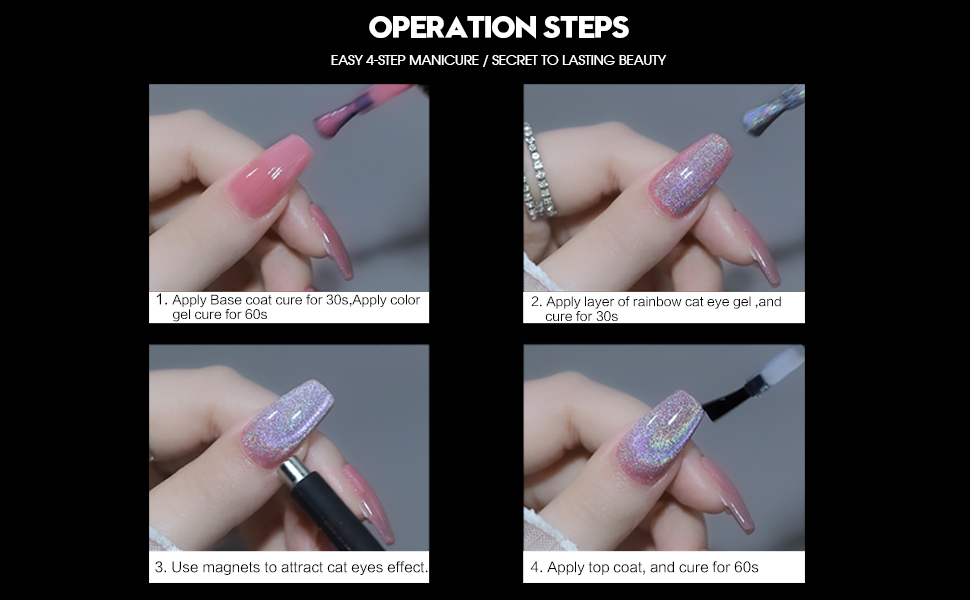 OPERATION STEPS

EASY 4-STEP MANICURE / SECRET TO LASTING BEAUTY

1. Apply Base coat cure for 30s,Apply color gel cure for 60s

2. Apply layer of rainbow cat eye gel ,and cure for 30s

3. Use magnets to attract cat eyes effect.

4. Apply top coat, and cure for 60s