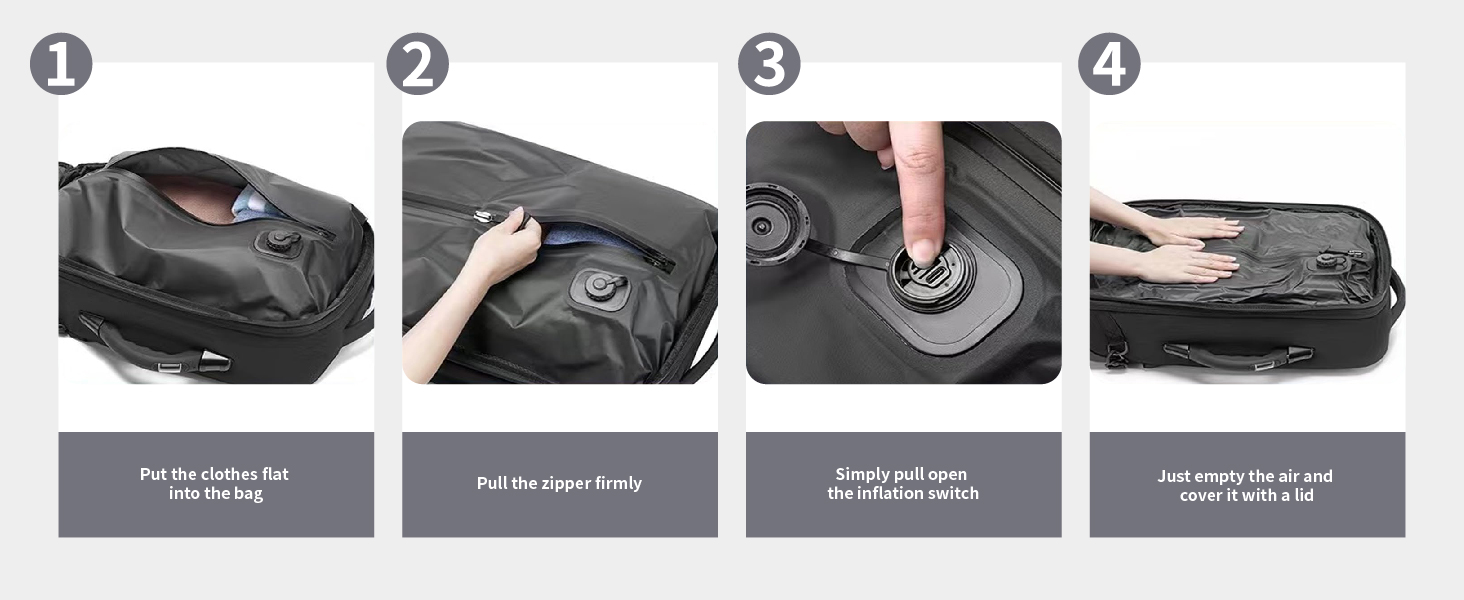 1

Put the clothes flat into the bag

2

Pull the zipper firmly

3

Simply pull open the inflation switch

4

Just empty the air and cover it with a lid