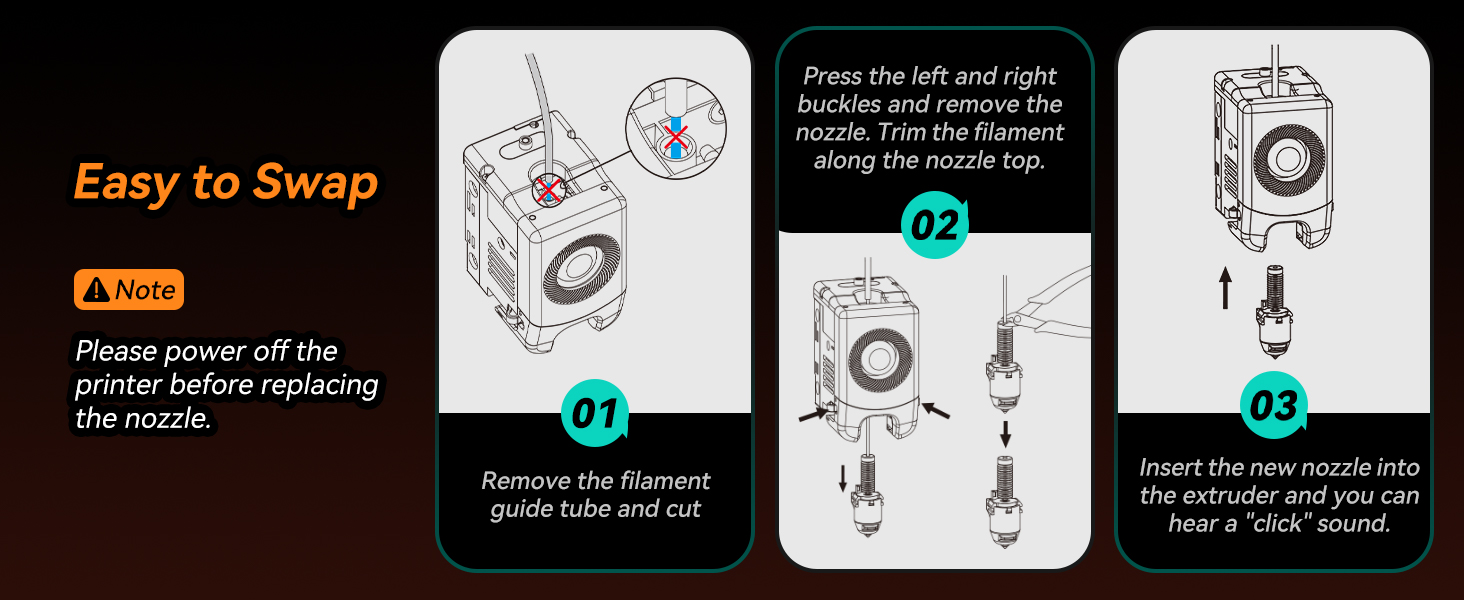 Easy to Swap

Note

Please power off the printer before replacing the nozzle.

01

Remove the filament guide tube and cut

Press the left and right buckles and remove the nozzle. Trim the filament along the nozzle top.

02

03

Insert the new nozzle into the extruder and you can hear a "click" sound.