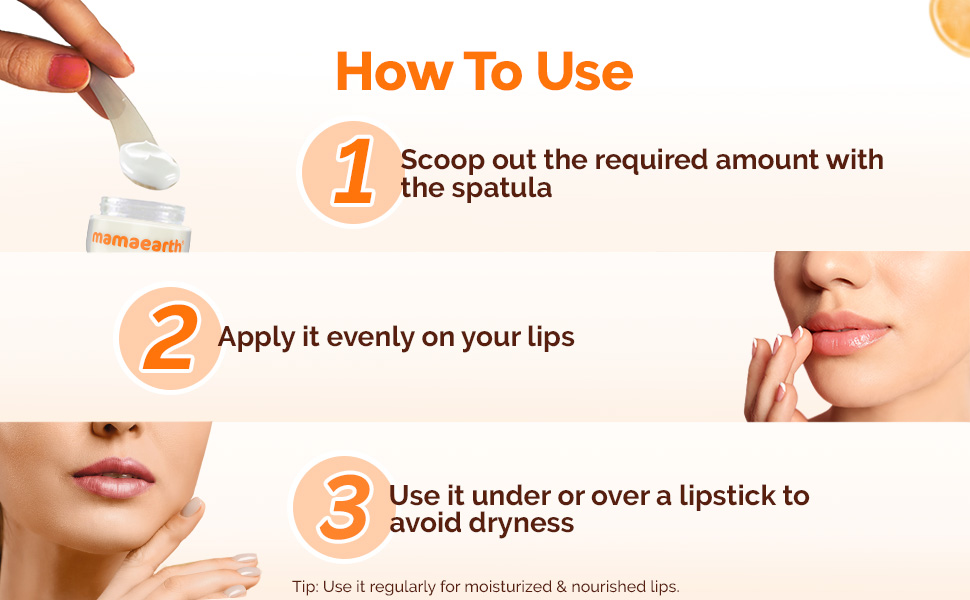 How To Use

1 Scoop out the required amount with the spatula

mamaearth

2 Apply it evenly on your lips

3 Use it under or over a lipstick to avoid dryness

Tip: Use it regularly for moisturized & nourished lips.