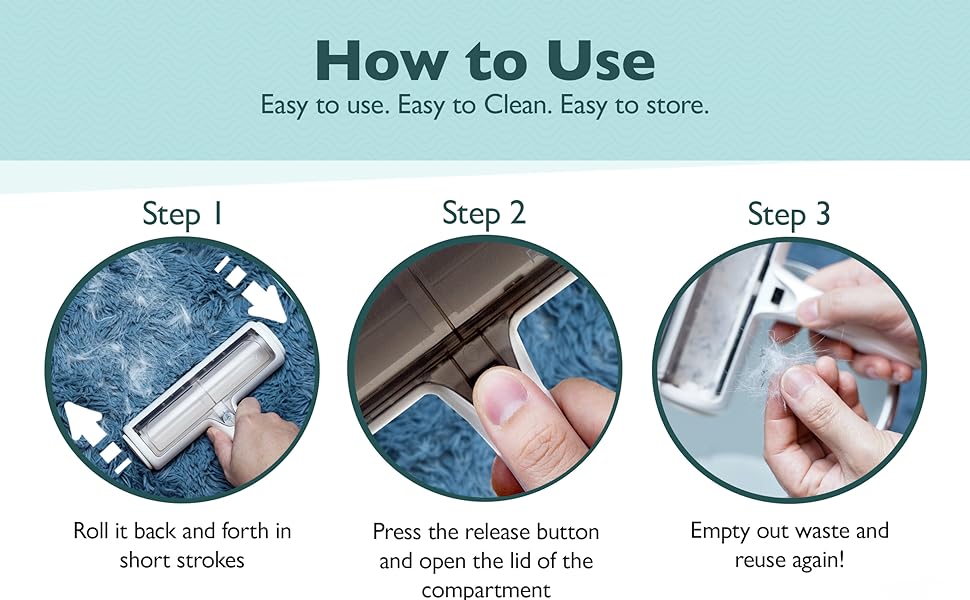 How to Use
Easy to use. Easy to Clean. Easy to store.

Step 1

Roll it back and forth in short strokes

Step 2

Press the release button and open the lid of the compartment

Step 3

Empty out waste and reuse again!