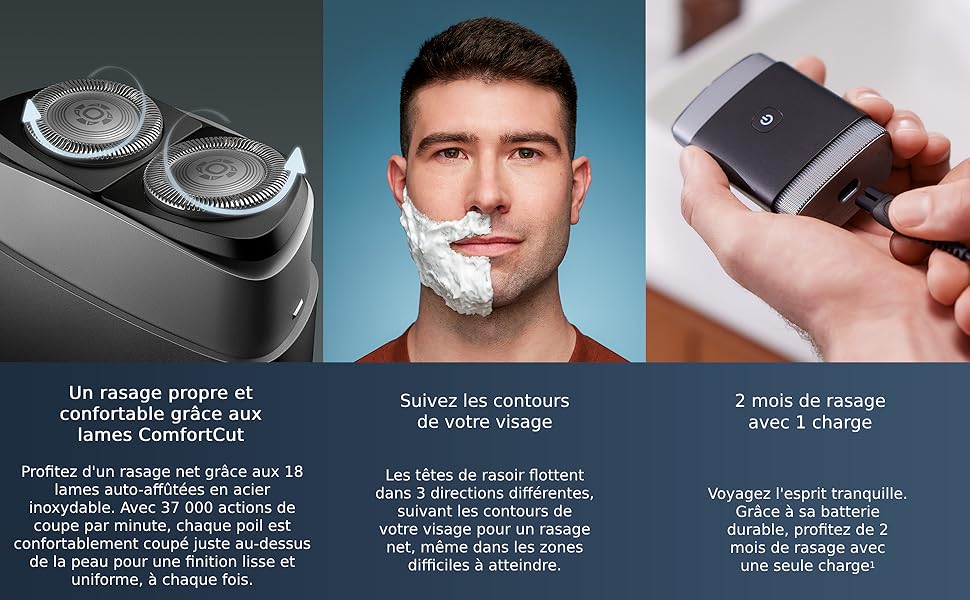 Un rasage propre et confortable grâce aux lames ComfortCut

Profitez d'un rasage net grâce aux 18 lames auto-affûtées en acier inoxydable. Avec 37 000 actions de coupe par minute, chaque poil est confortablement coupé juste au-dessus de la peau pour une finition lisse et uniforme, à chaque fois.

Suivez les contours de votre visage

Les têtes de rasoir flottent dans 3 directions différentes, suivant les contours de votre visage pour un rasage net, même dans les zones difficiles à atteindre.

2 mois de rasage avec 1 charge

Voyagez l'esprit tranquille. Grâce à sa batterie durable, profitez de 2 mois de rasage avec une seule charge$^1$