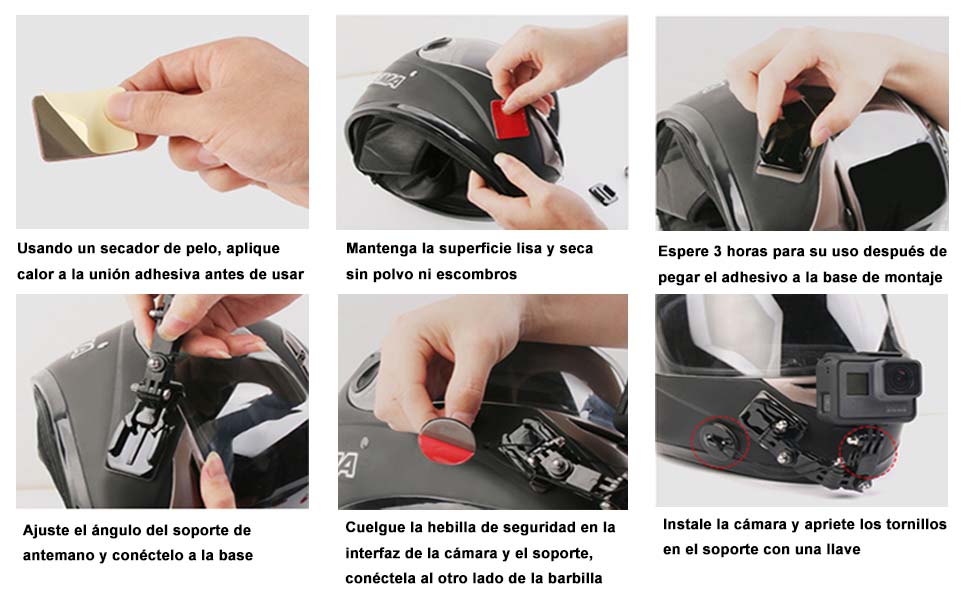 Usando un secador de pelo, aplique calor a la unión adhesiva antes de usar

Mantenga la superficie lisa y seca sin polvo ni escombros

Espere 3 horas para su uso después de pegar el adhesivo a la base de montaje

Ajuste el ángulo del soporte de antemano y conéctelo a la base

Cuelgue la hebilla de seguridad en la interfaz de la cámara y el soporte, conéctela al otro lado de la barbilla

Instale la cámara y apriete los tornillos en el soporte con una llave