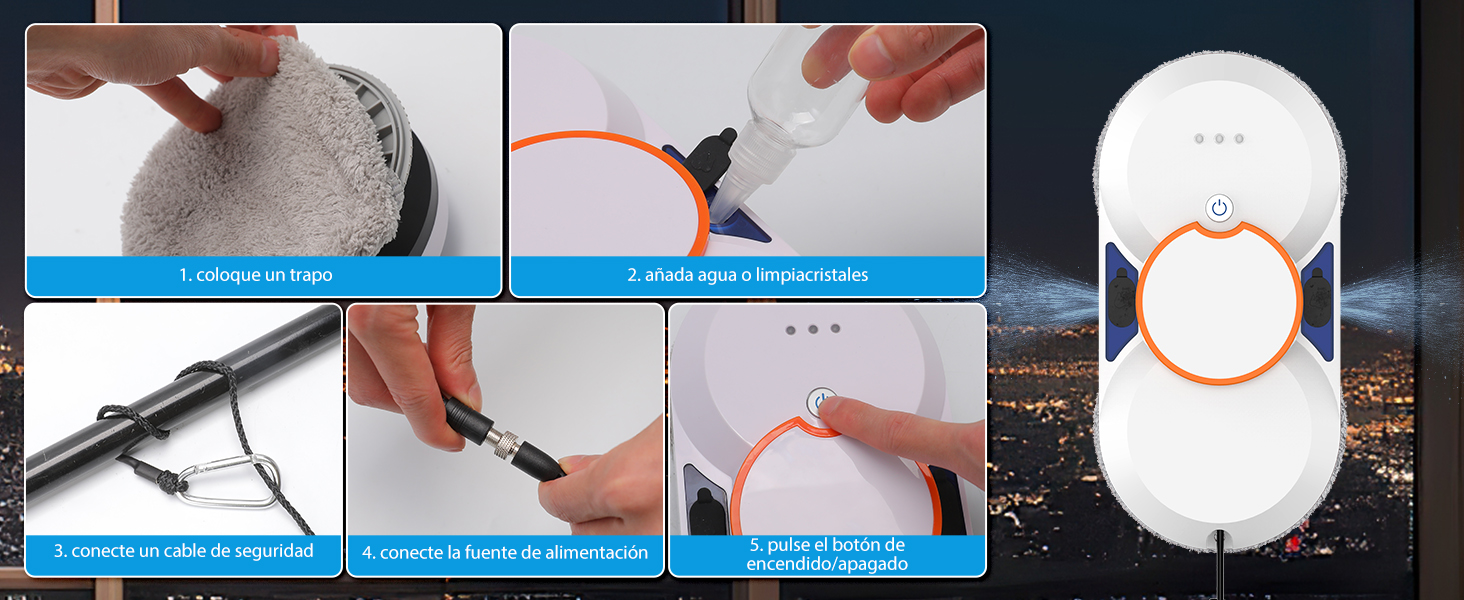 1. coloque un trapo

2. añada agua o limpiacristales

3. conecte un cable de seguridad

4. conecte la fuente de alimentación

5. pulse el botón de encendido/apagado